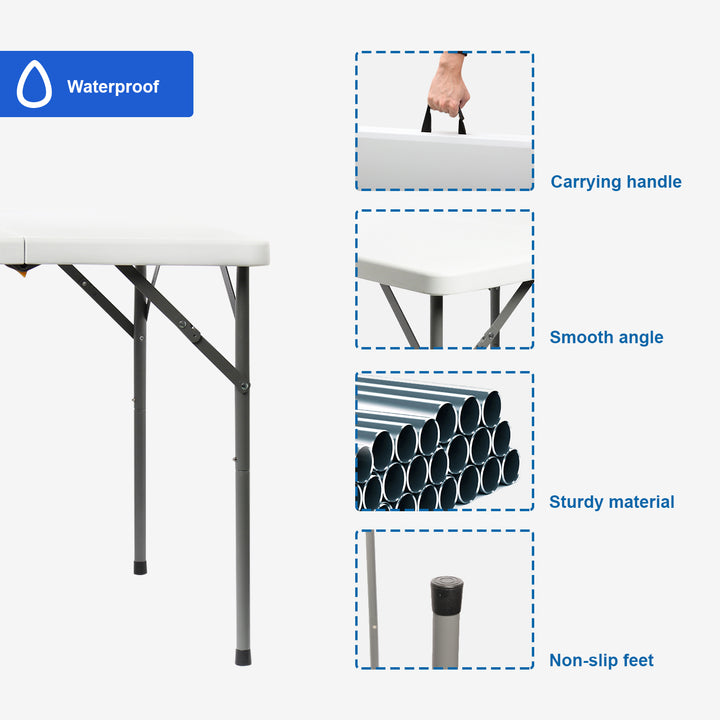 Waterproof

Carrying handle

Smooth angle

Sturdy material

Non-slip feet