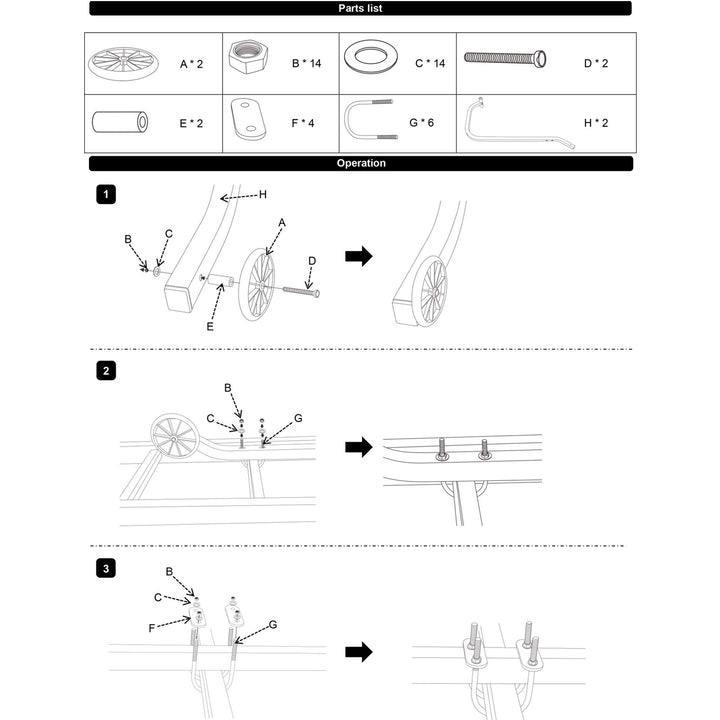 Parts list

| A * 2 | B * 14 | C * 14 | D * 2 |
|---|---|---|---|
| E * 2 | F * 4 | G * 6 | H * 2 |

Operation

1

H
B
C
A
D
E

2

B
C
G

3

B
C
F
G