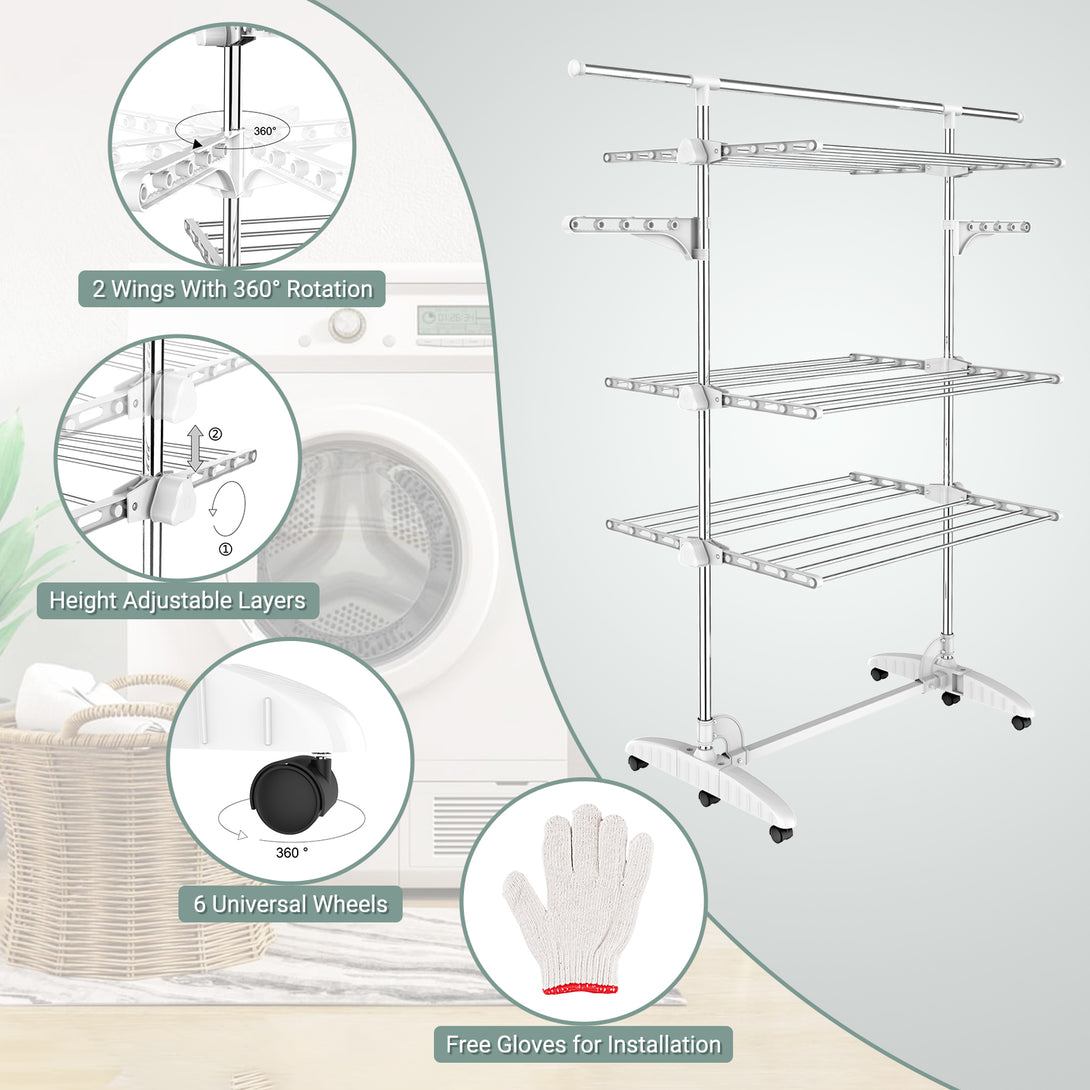 360°

2 Wings With 360° Rotation

②

①

Height Adjustable Layers

360 °

6 Universal Wheels

Free Gloves for Installation