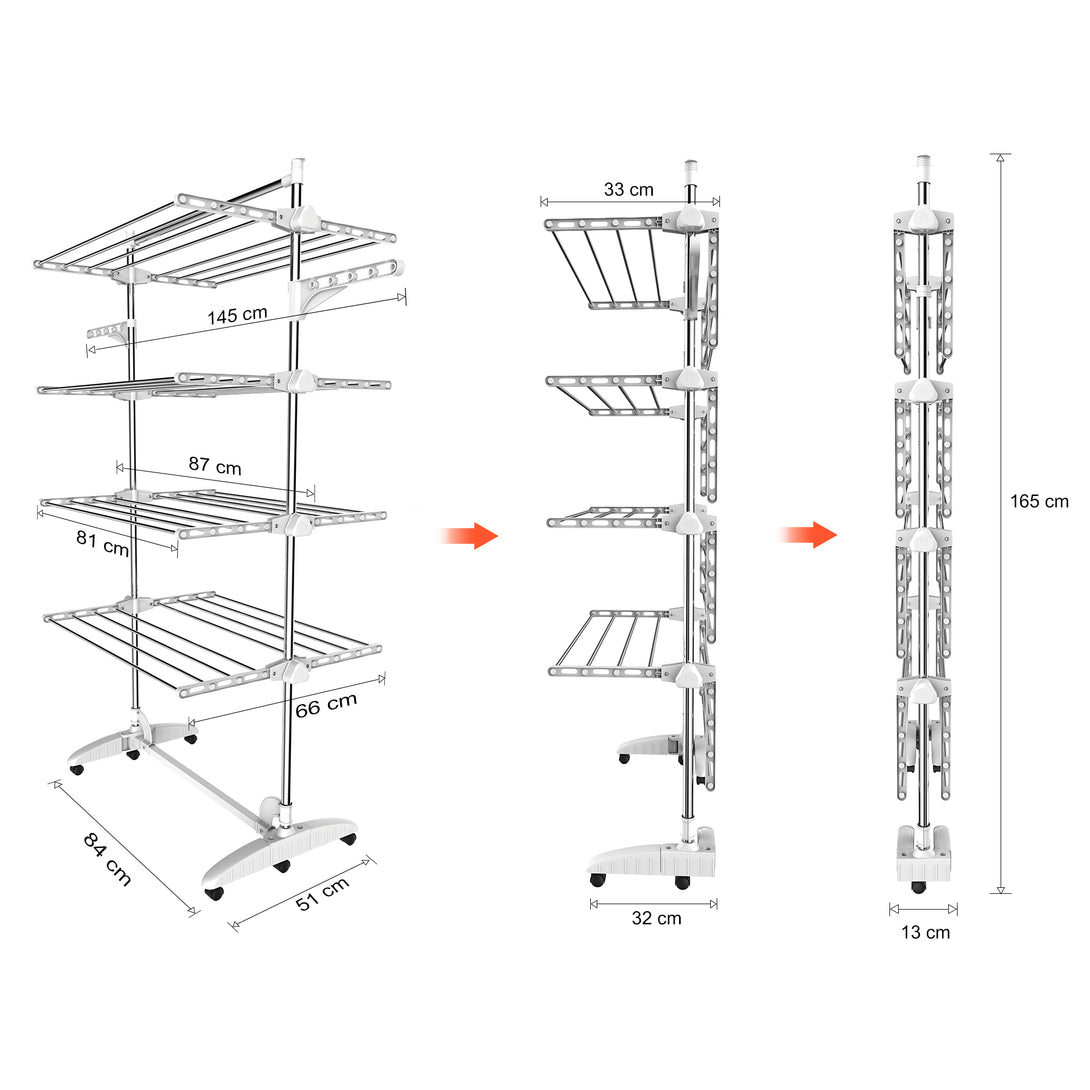 145 cm
87 cm
81 cm
66 cm
84 cm
51 cm
33 cm
32 cm
165 cm
13 cm