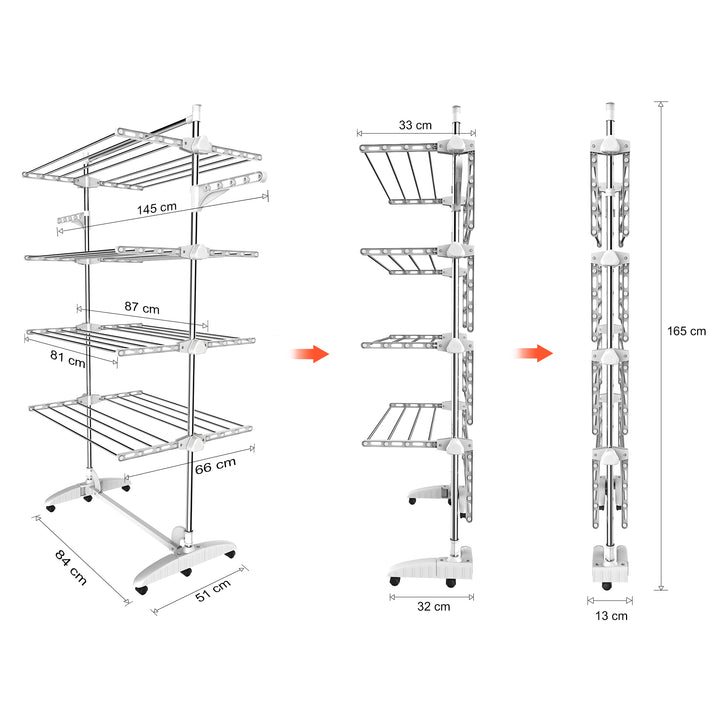 145 cm
87 cm
81 cm
66 cm
84 cm
51 cm
33 cm
32 cm
165 cm
13 cm