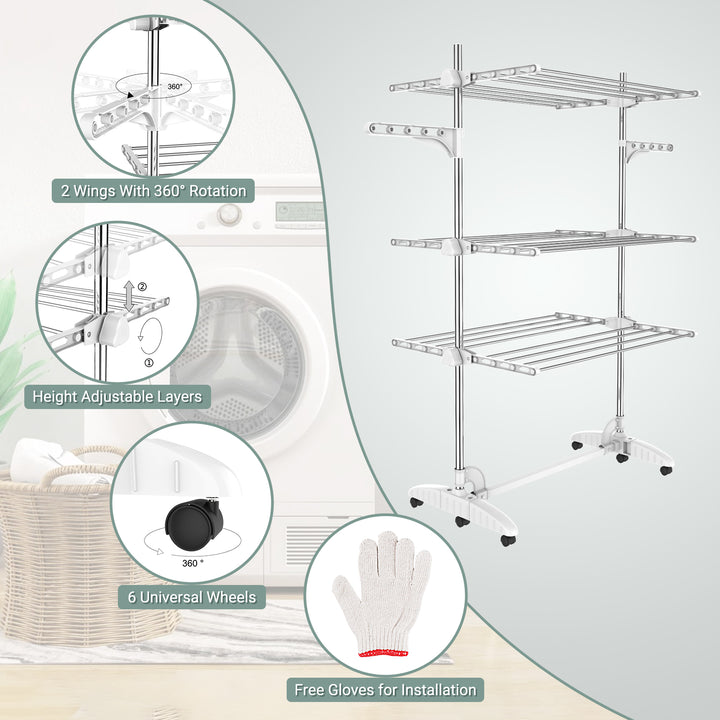 360°

2 Wings With 360° Rotation

②

①

Height Adjustable Layers

360 °

6 Universal Wheels

Free Gloves for Installation