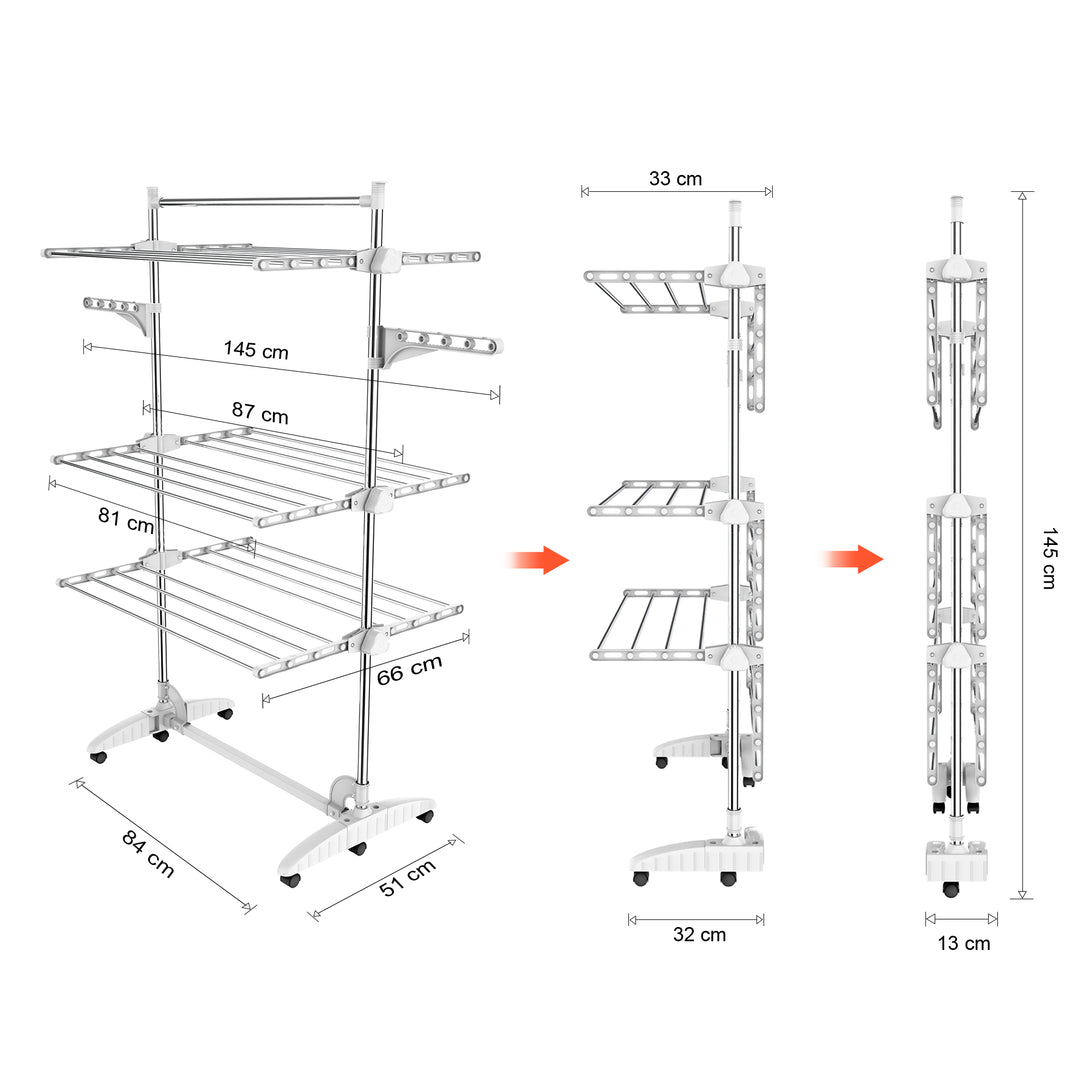 145 cm

87 cm

81 cm

66 cm

84 cm

51 cm

33 cm

32 cm

145 cm

13 cm