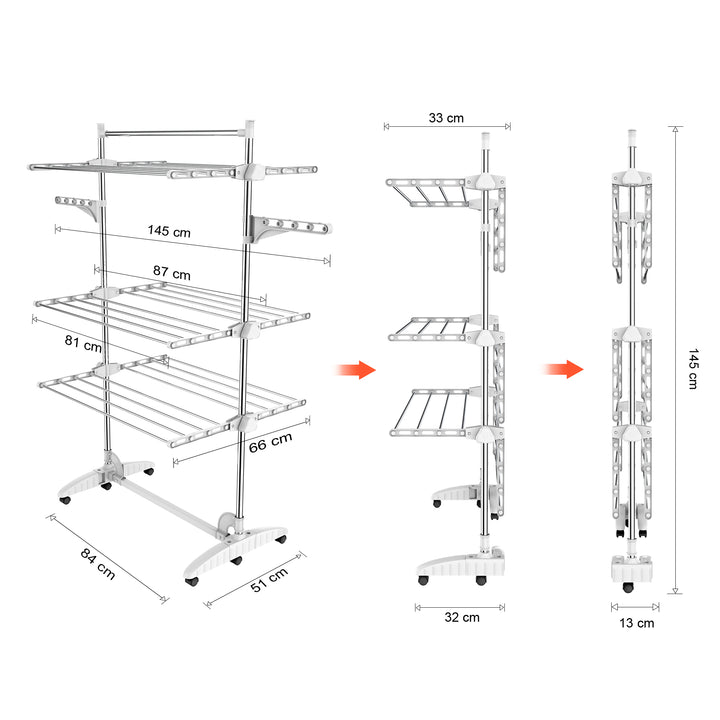 145 cm

87 cm

81 cm

66 cm

84 cm

51 cm

33 cm

32 cm

145 cm

13 cm