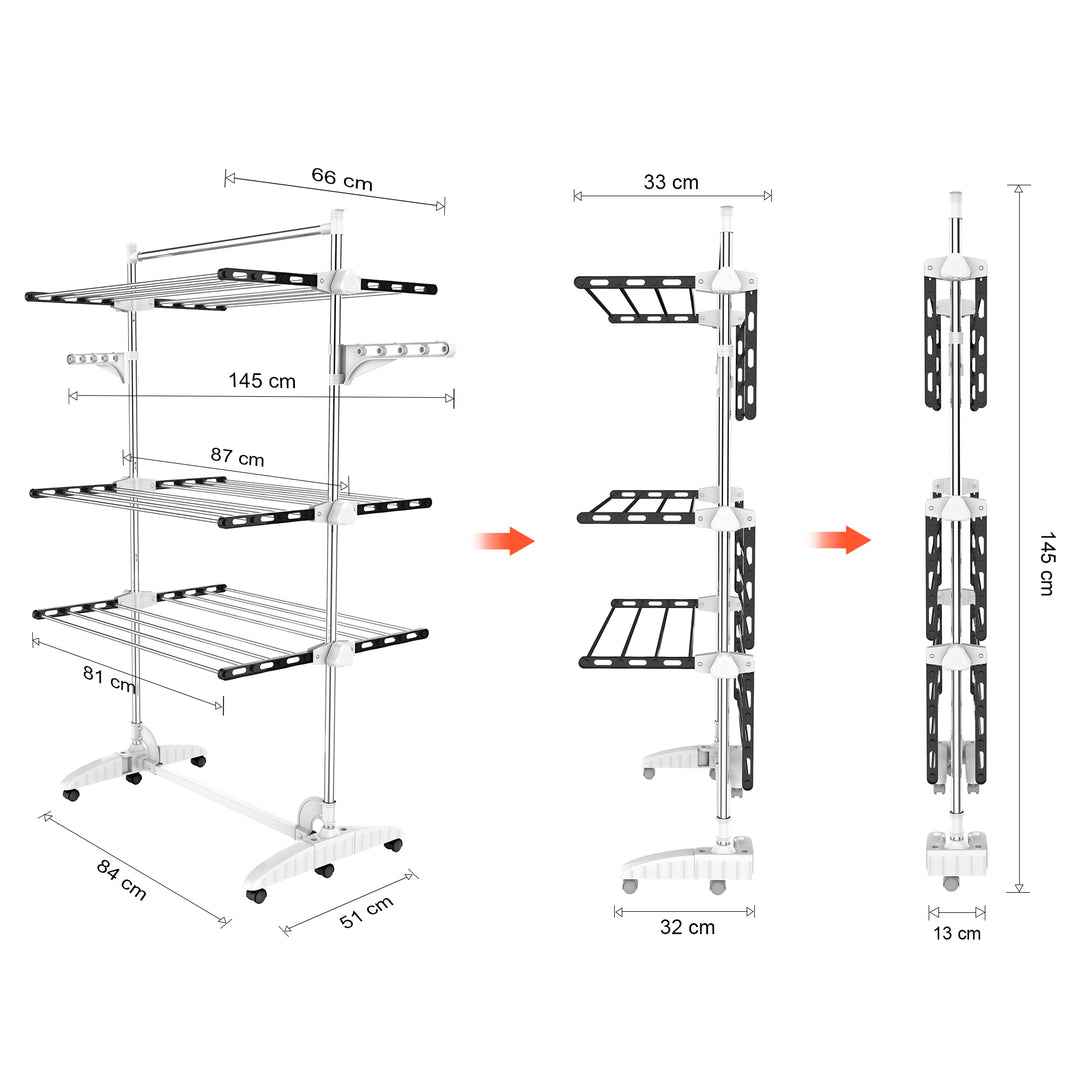 66 cm
145 cm
87 cm
81 cm
84 cm
51 cm
33 cm
32 cm
145 cm
13 cm