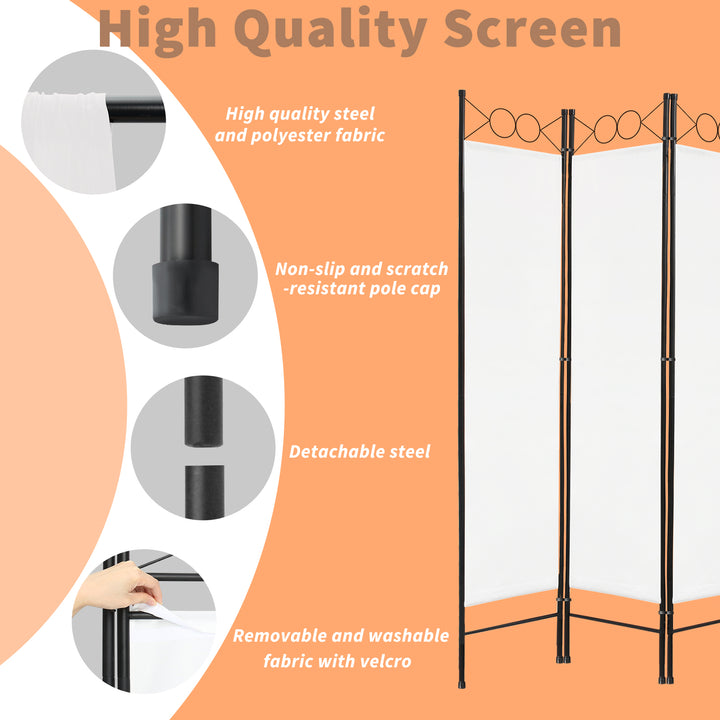 High Quality Screen

High quality steel and polyester fabric

Non-slip and scratch -resistant pole cap

Detachable steel

Removable and washable fabric with velcro