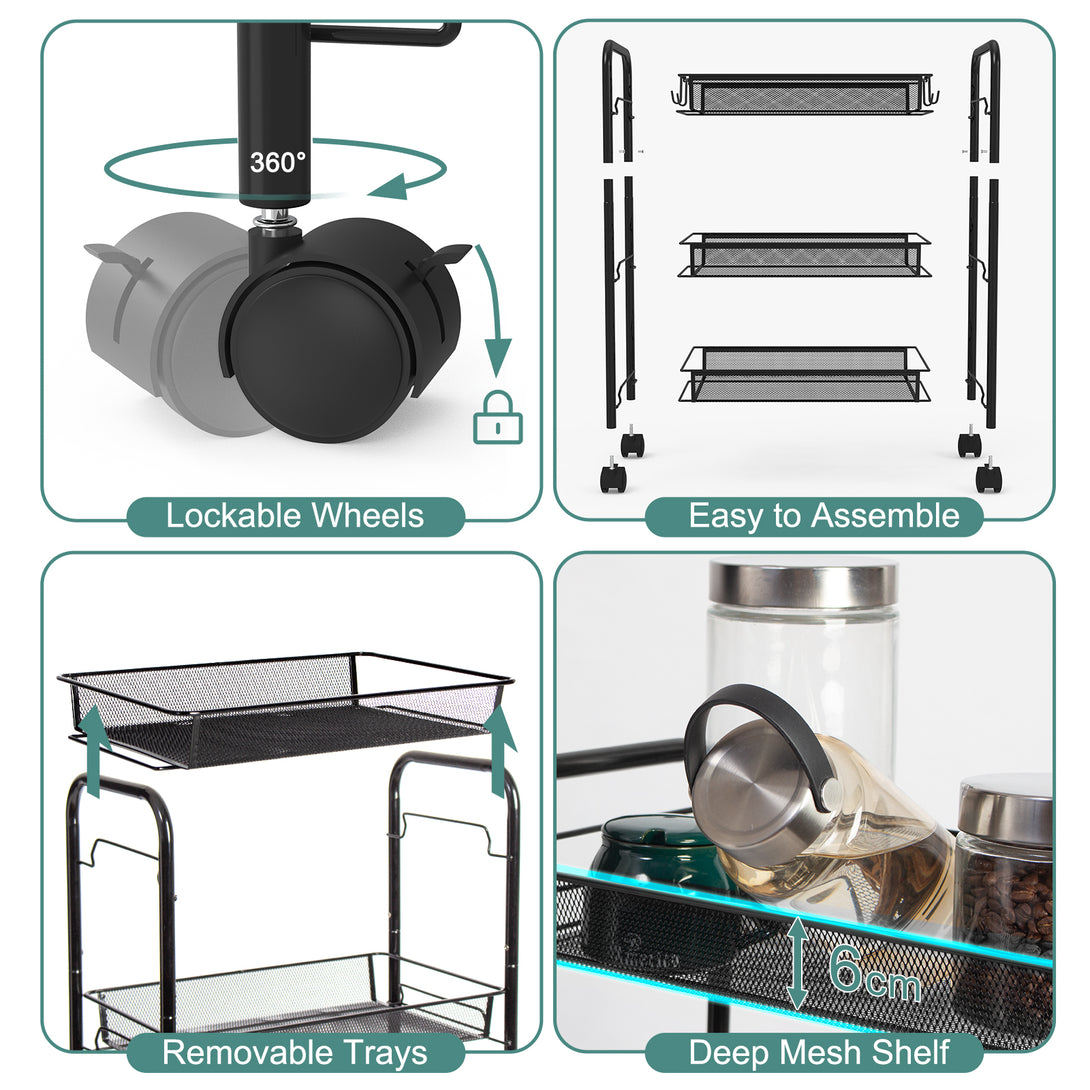 360°

Lockable Wheels

Easy to Assemble

Removable Trays

6cm

Deep Mesh Shelf