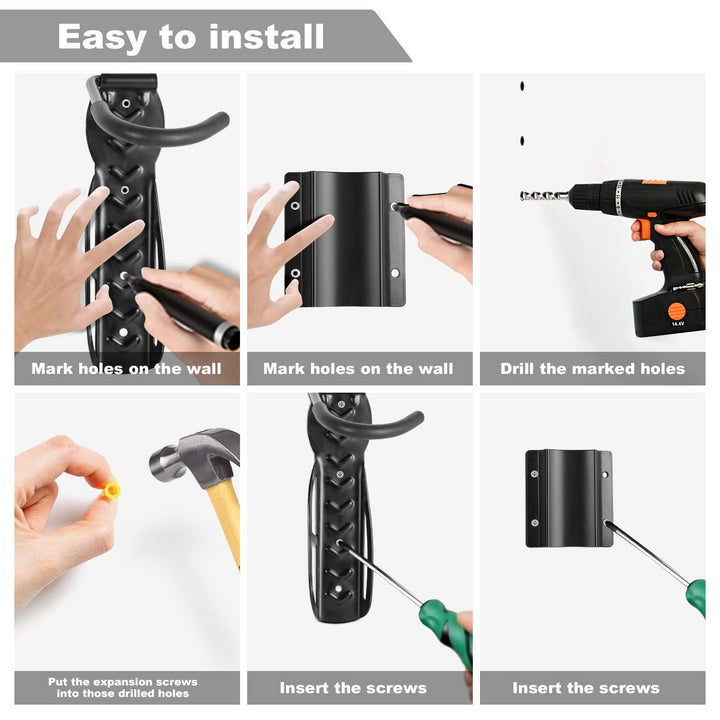 Easy to install

Mark holes on the wall

Mark holes on the wall

14.4V

Drill the marked holes

Put the expansion screws into those drilled holes

Insert the screws

Insert the screws