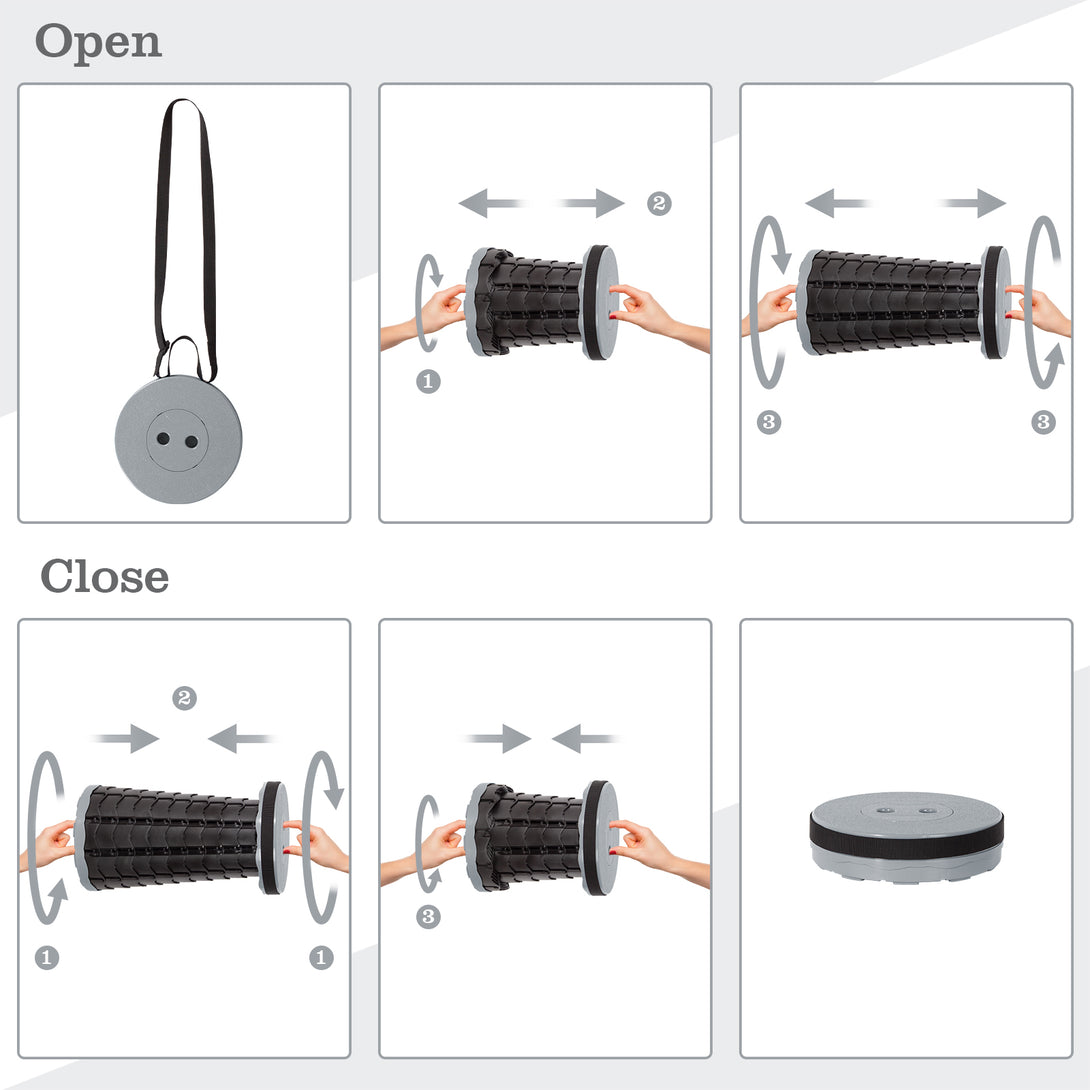 Open

2

1

3

3

Close

2

1

1

3