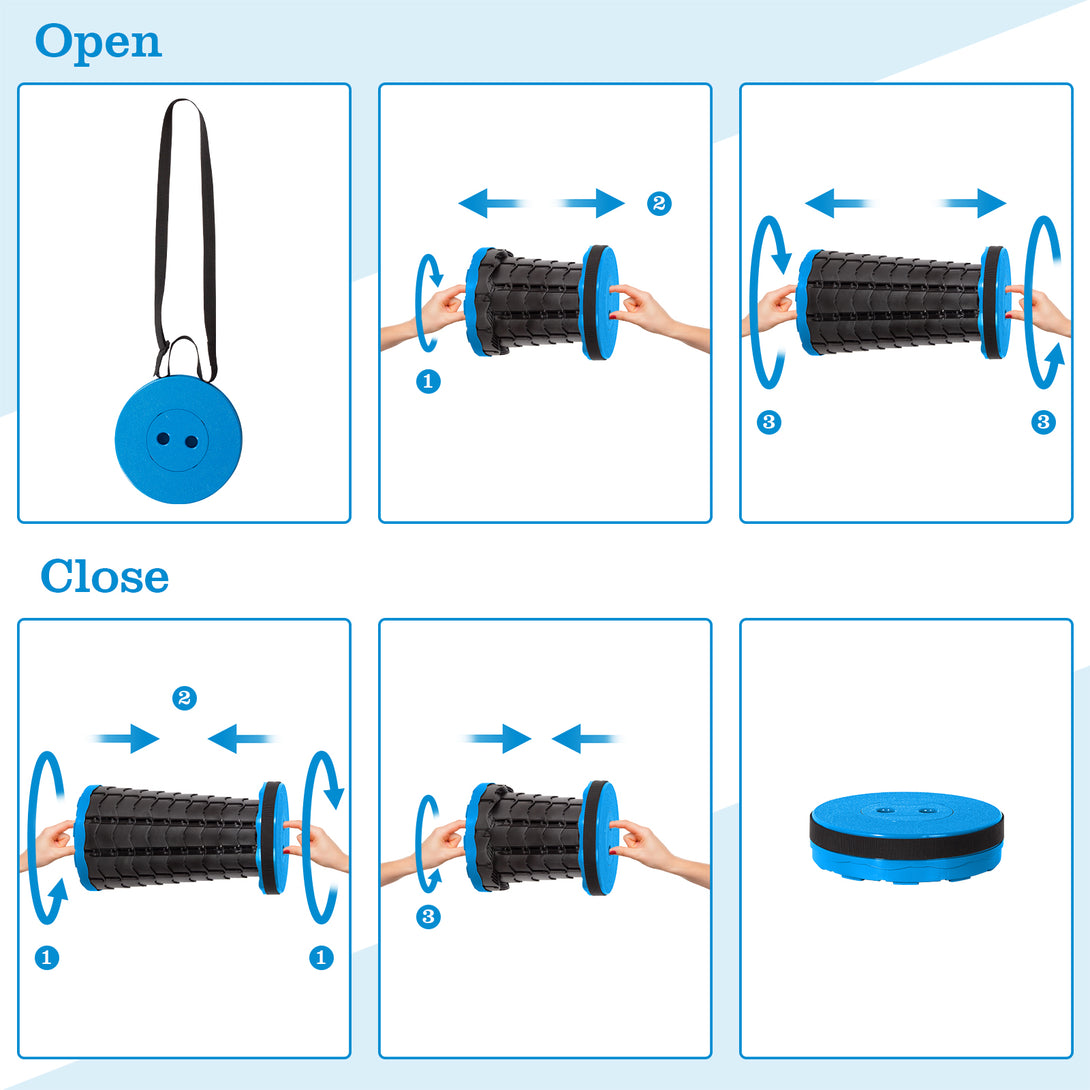 Open

2

1

3

3

Close

2

1

1

3