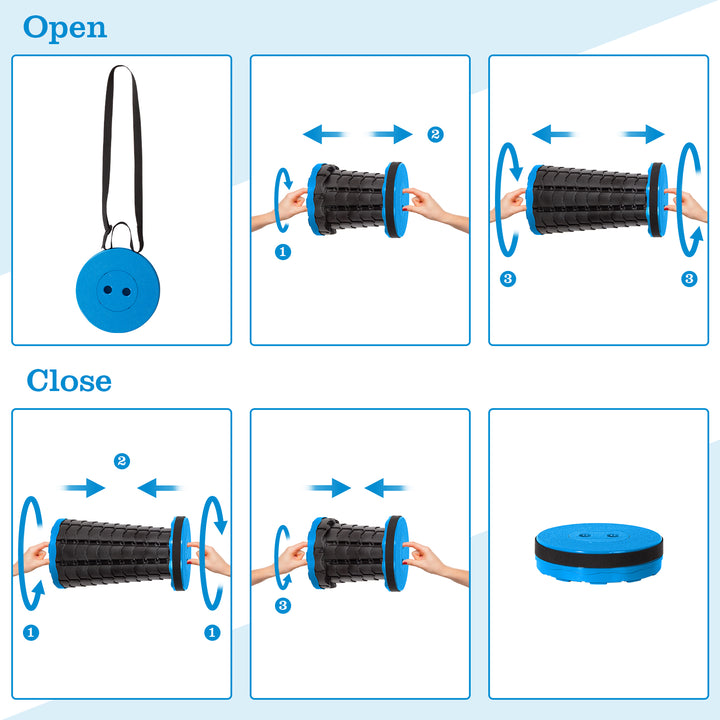 Open

2

1

3

3

Close

2

1

1

3