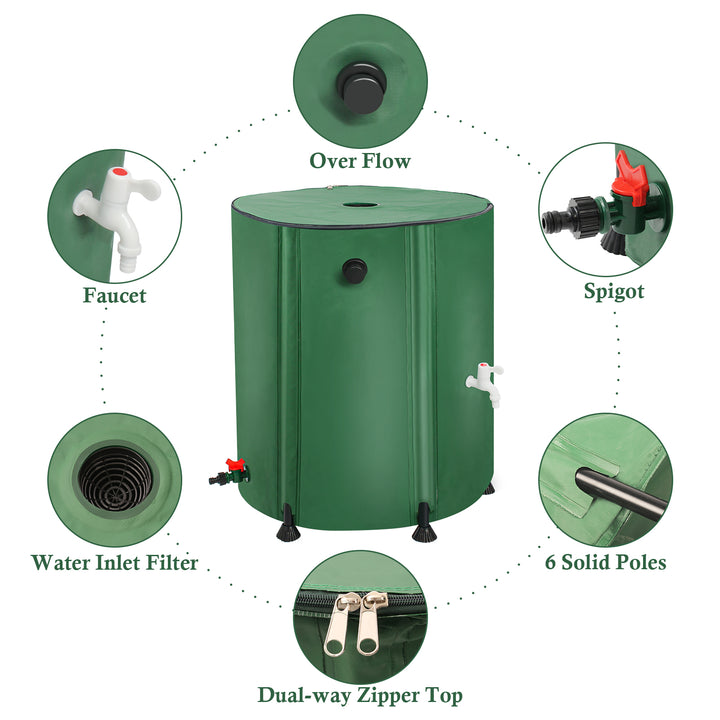 Over Flow

Faucet

Spigot

Water Inlet Filter

6 Solid Poles

Dual-way Zipper Top