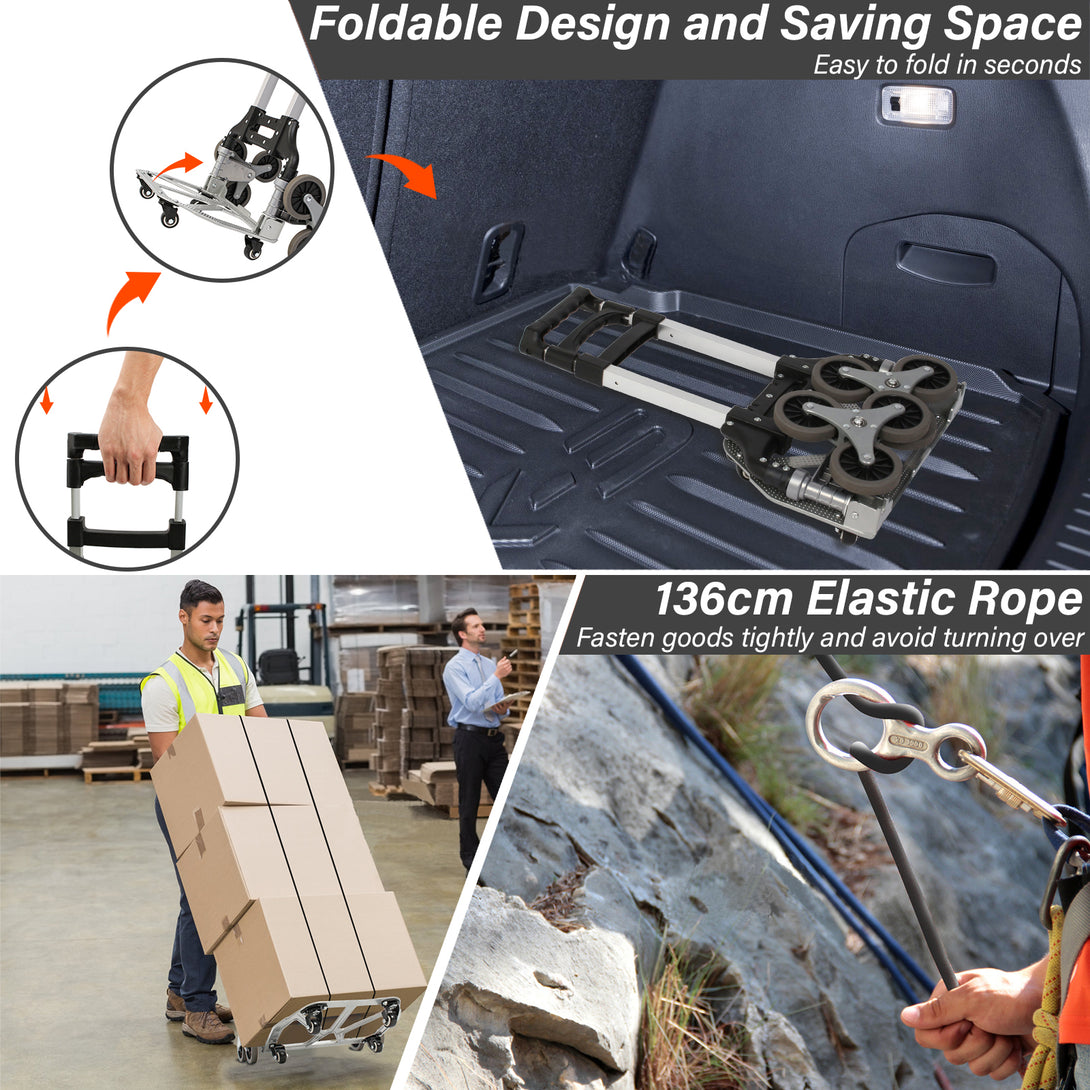 Foldable Design and Saving Space
Easy to fold in seconds

136cm Elastic Rope
Fasten goods tightly and avoid turning over