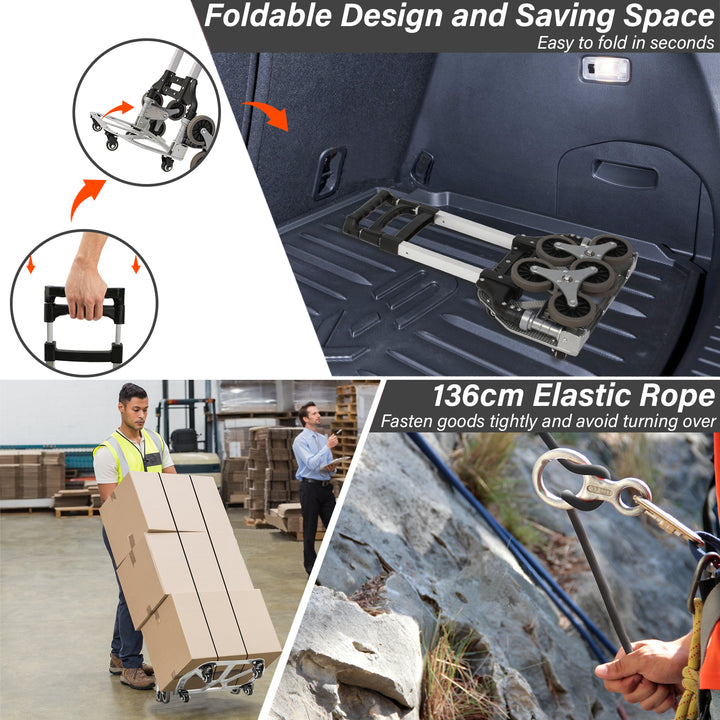 Foldable Design and Saving Space
Easy to fold in seconds

136cm Elastic Rope
Fasten goods tightly and avoid turning over