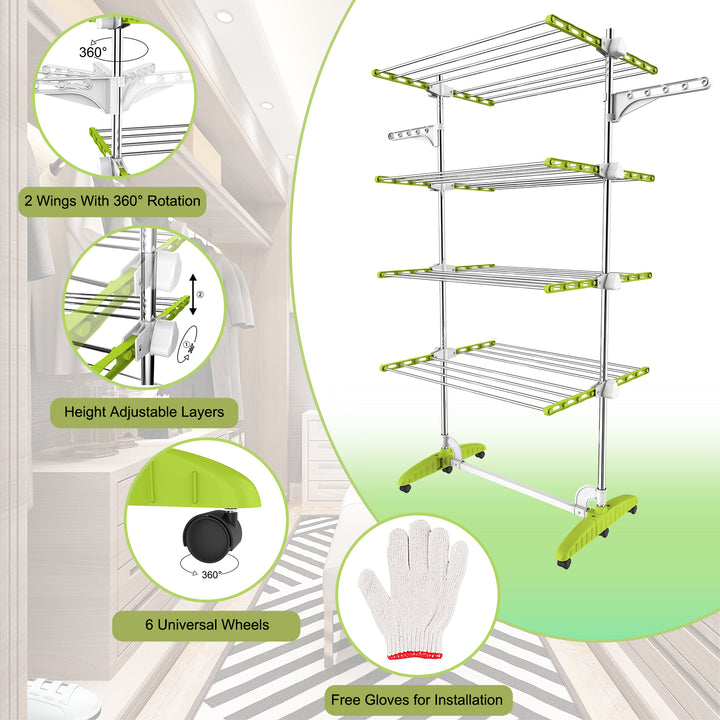 360°

2 Wings With 360° Rotation

②

①

Height Adjustable Layers

360°

6 Universal Wheels

Free Gloves for Installation