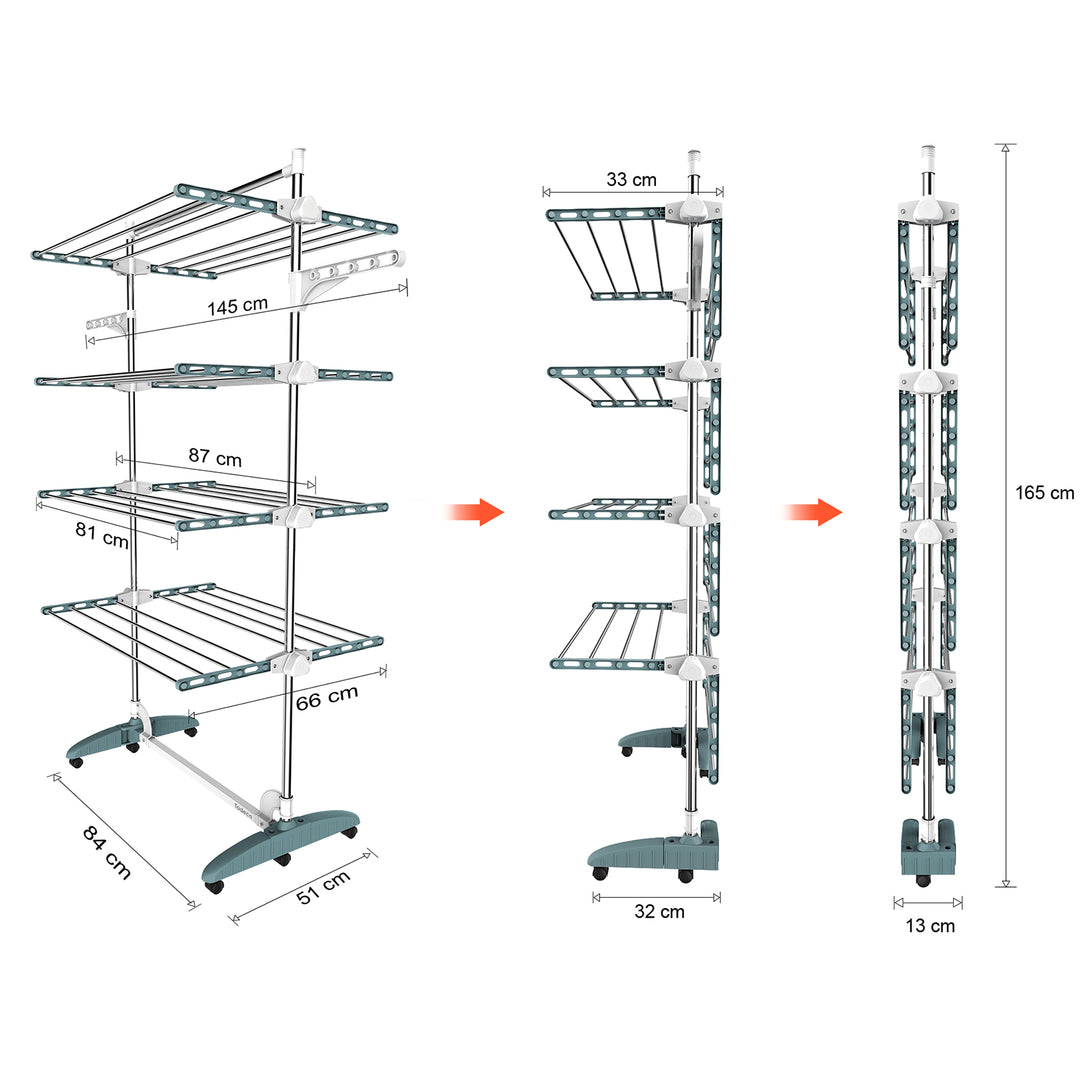 145 cm
87 cm
81 cm
66 cm
84 cm
51 cm
33 cm
32 cm
165 cm
13 cm