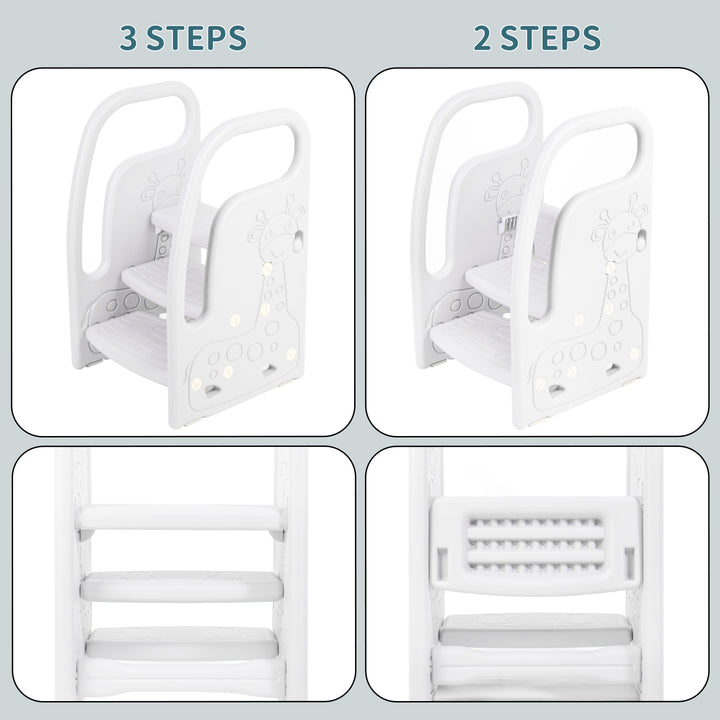 3 STEPS

2 STEPS