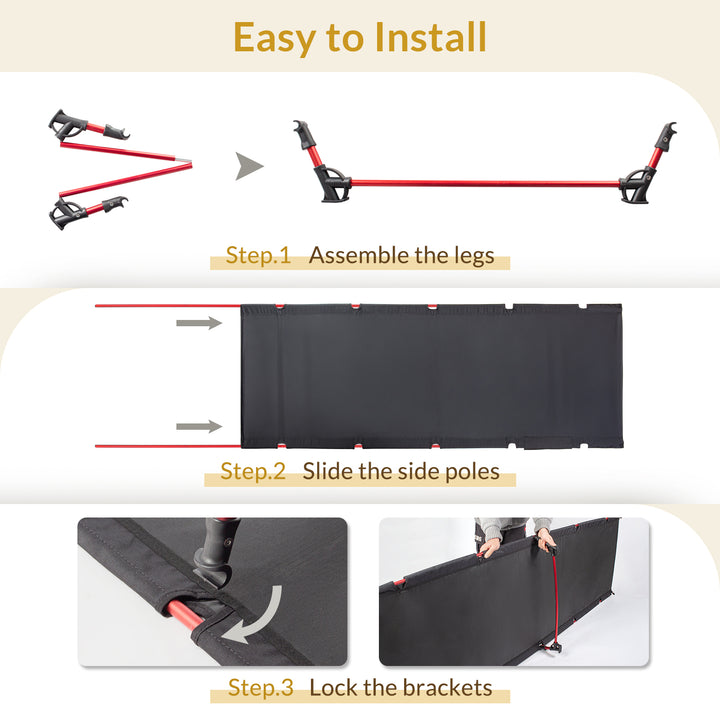 Easy to Install

Step.1 Assemble the legs

Step.2 Slide the side poles

Step.3 Lock the brackets