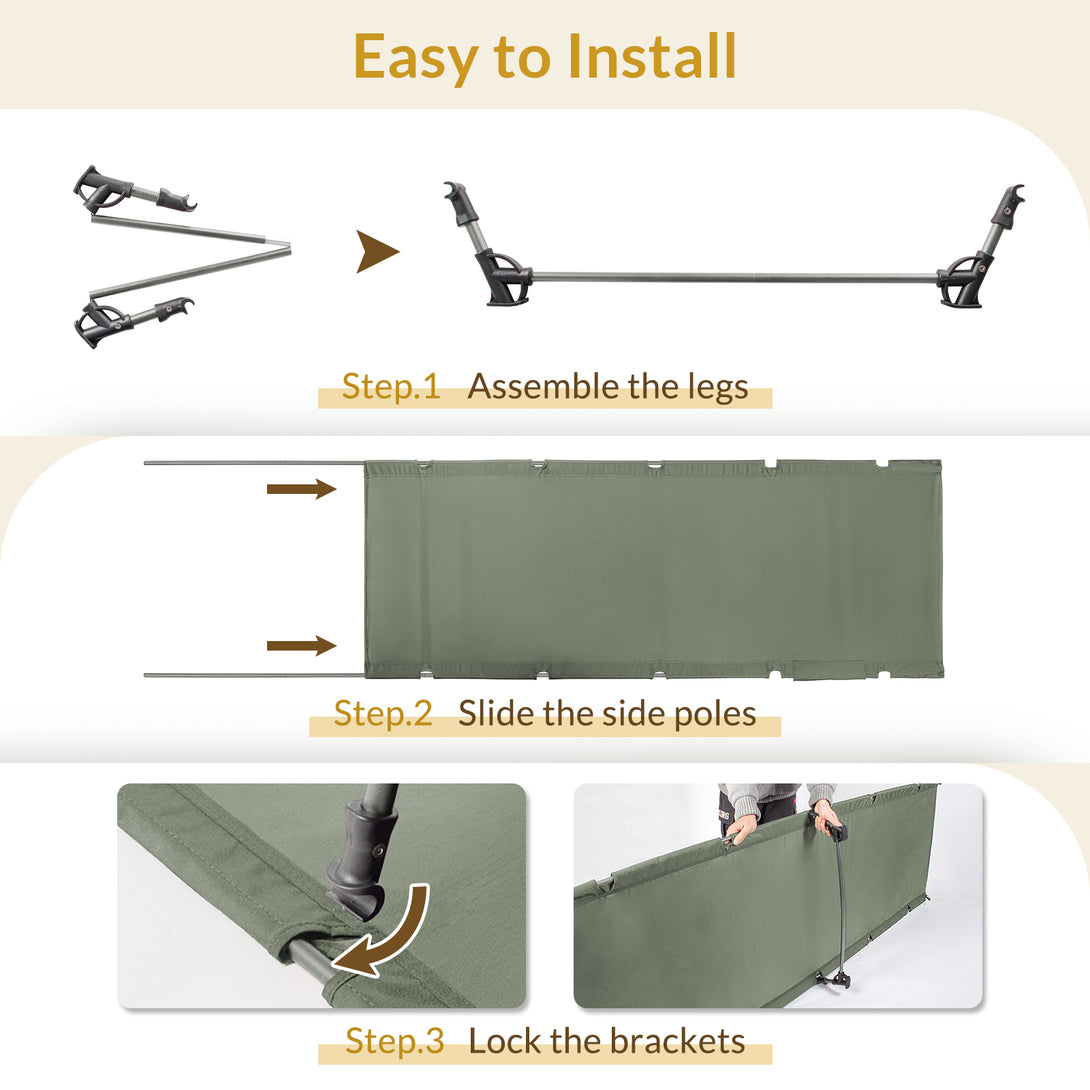 Easy to Install

Step.1 Assemble the legs

Step.2 Slide the side poles

Step.3 Lock the brackets