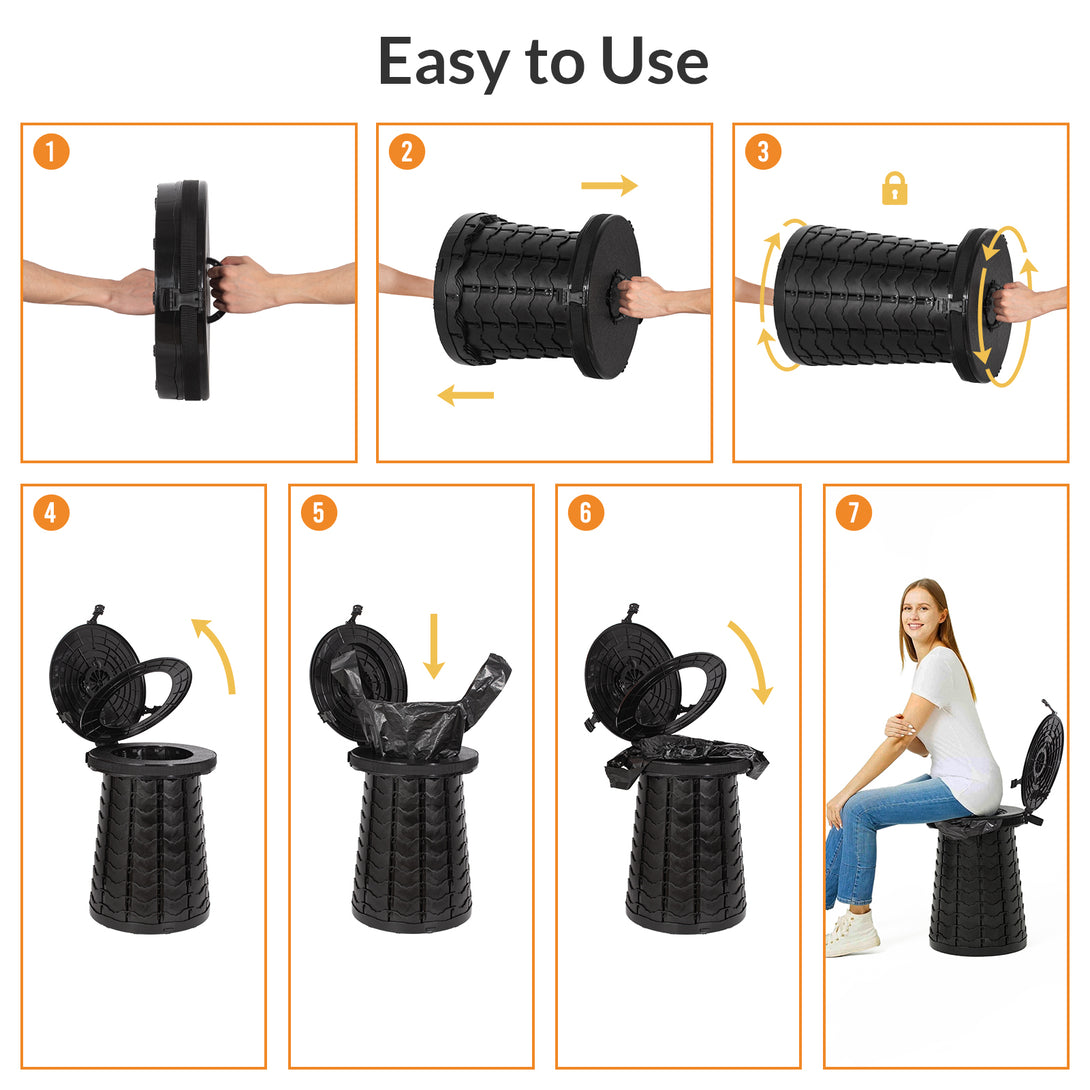 Easy to Use

1

2

3

4

5

6

7