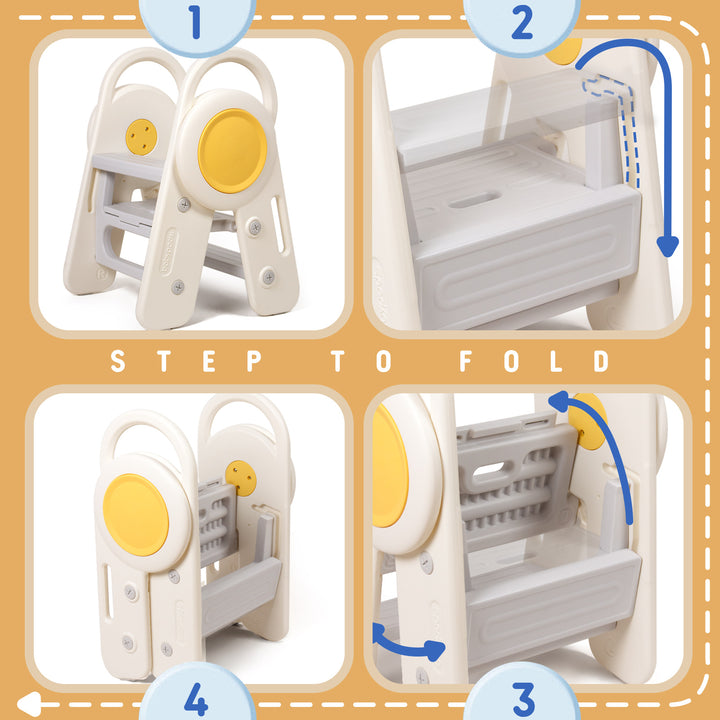 1

2

STEP TO FOLD

4

3