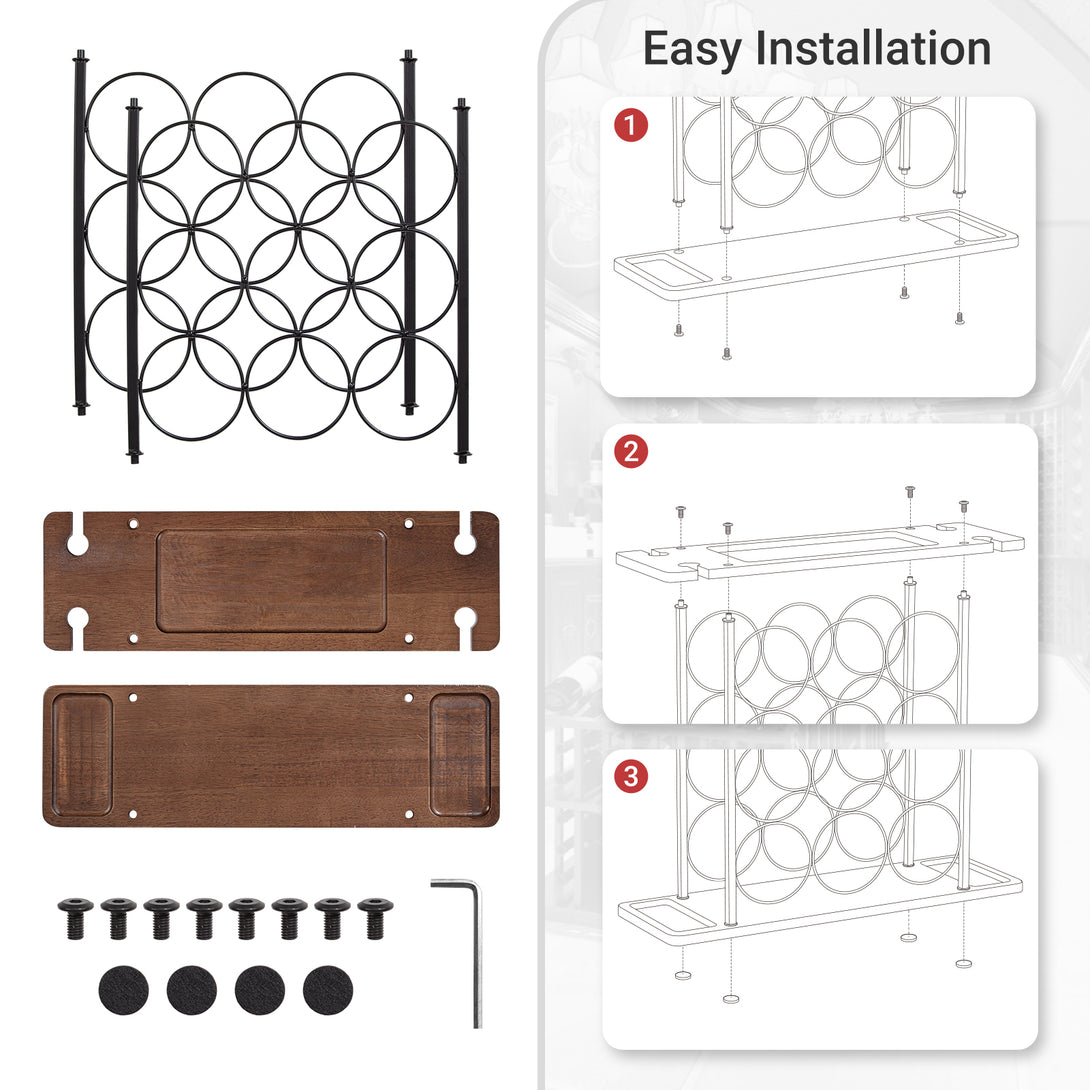 Easy Installation

1

2

3