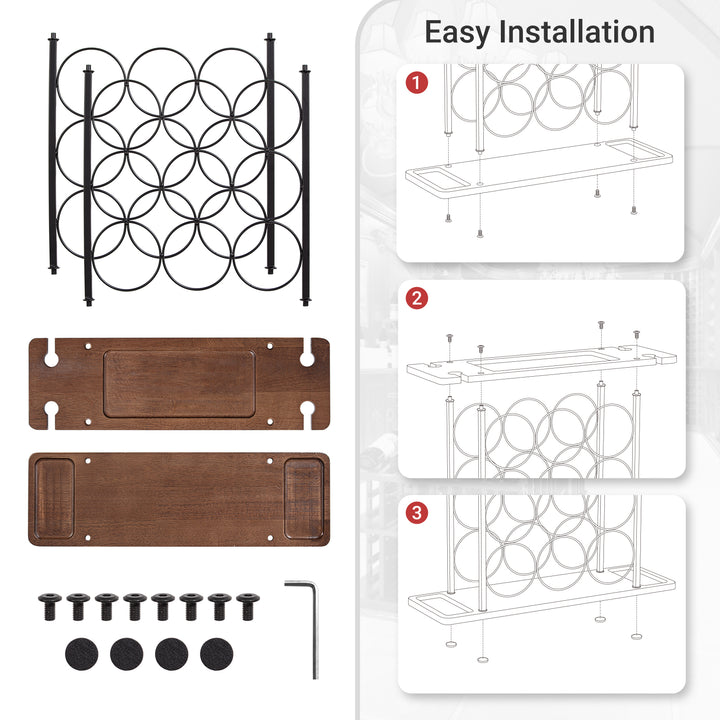 Easy Installation

1

2

3