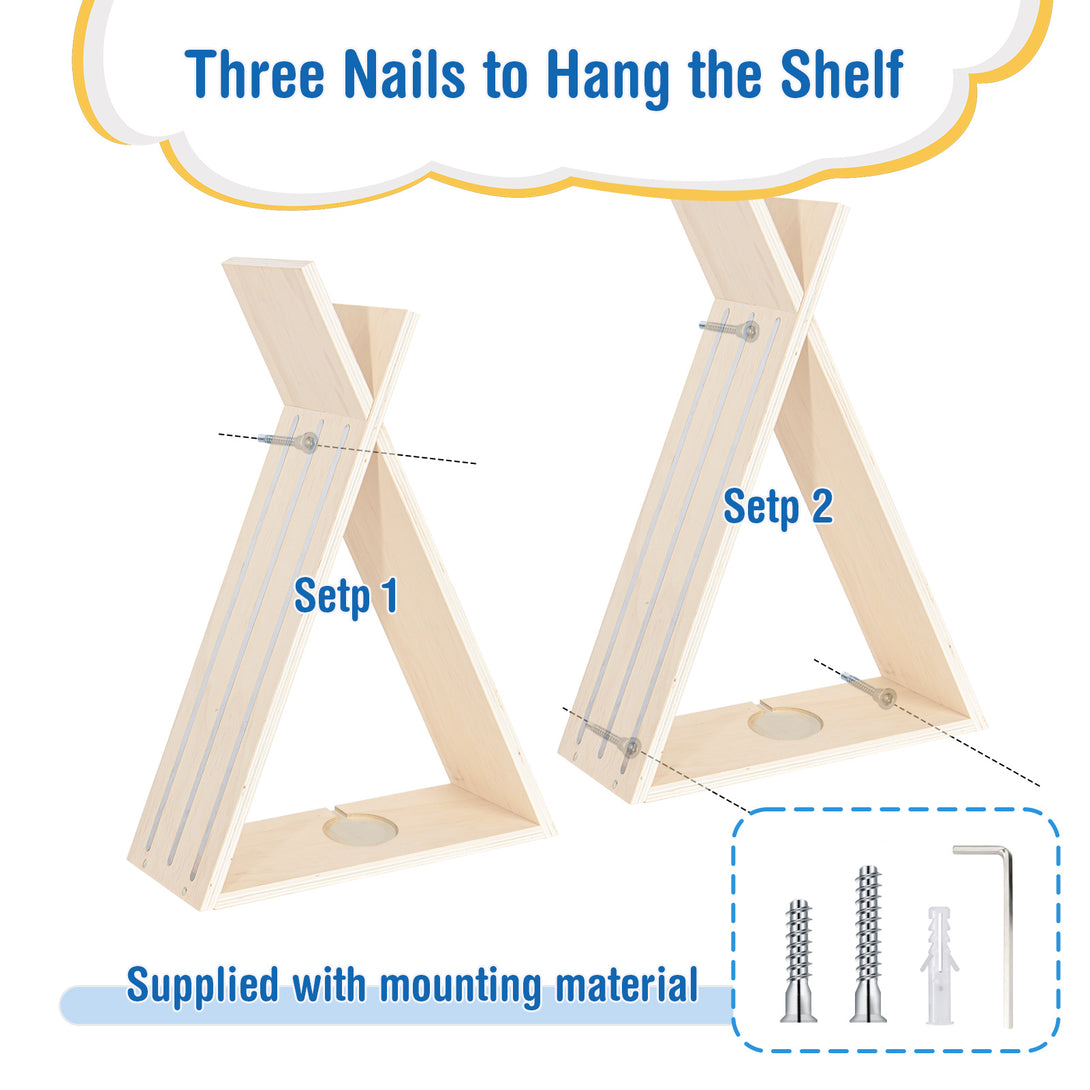 Three Nails to Hang the Shelf

Setp 1

Setp 2

Supplied with mounting material