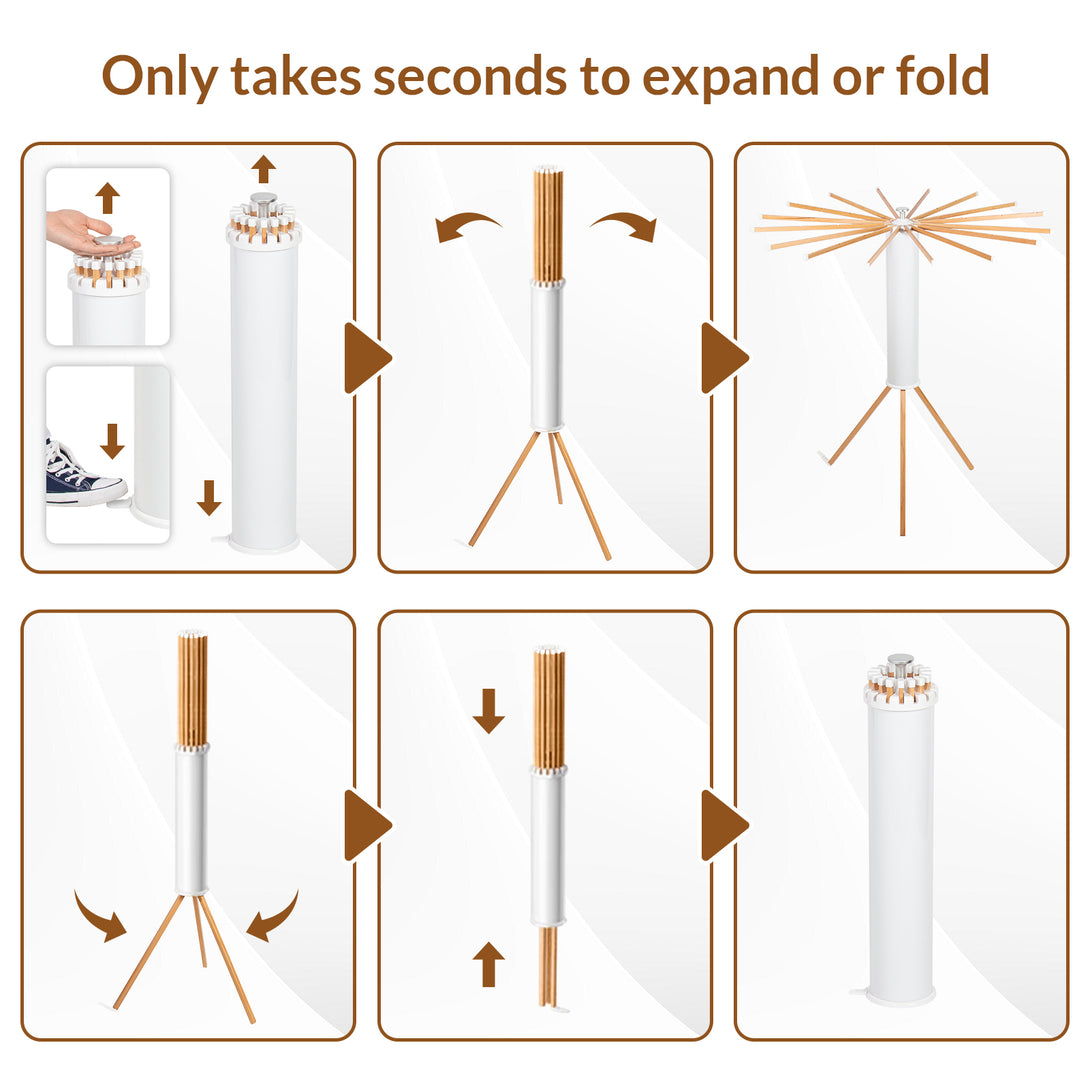 Only takes seconds to expand or fold