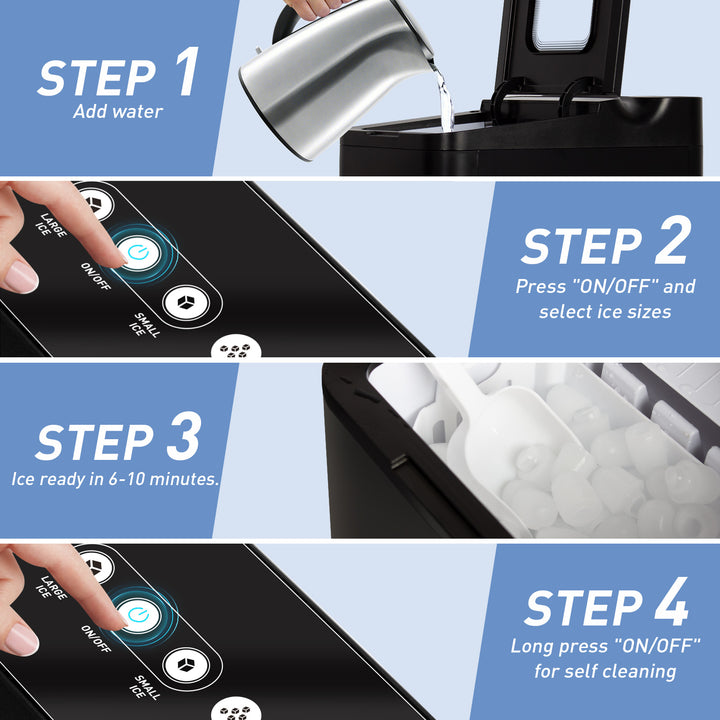 STEP 1
Add water

LARGE ICE
ON/OFF
SMALL ICE

STEP 2
Press "ON/OFF" and select ice sizes

STEP 3
Ice ready in 6-10 minutes.

LARGE ICE
ON/OFF
SMALL ICE

STEP 4
Long press "ON/OFF" for self cleaning