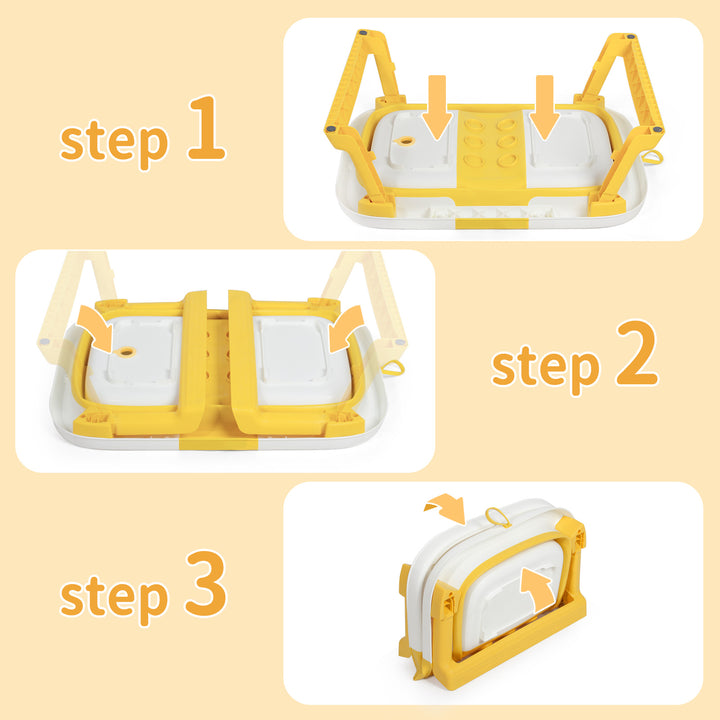 step 1

step 2

step 3