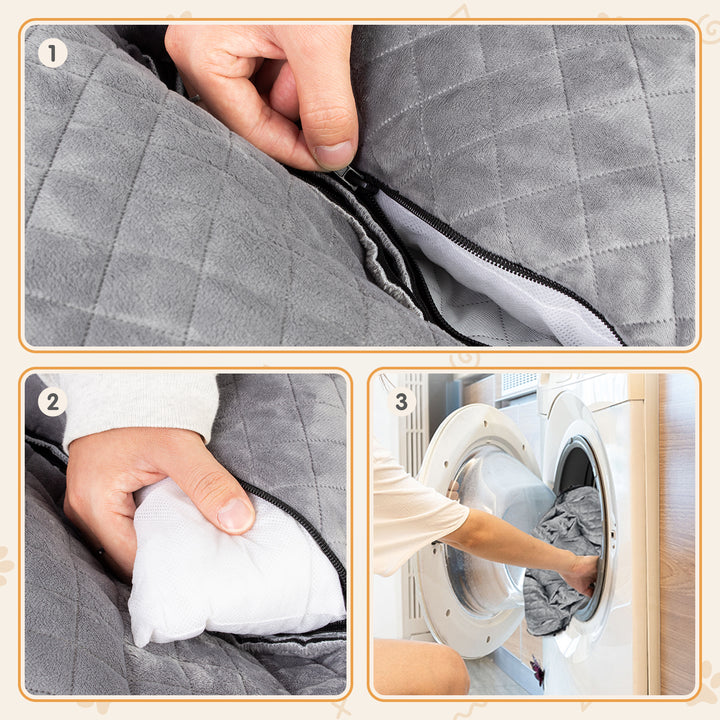 1

2

3