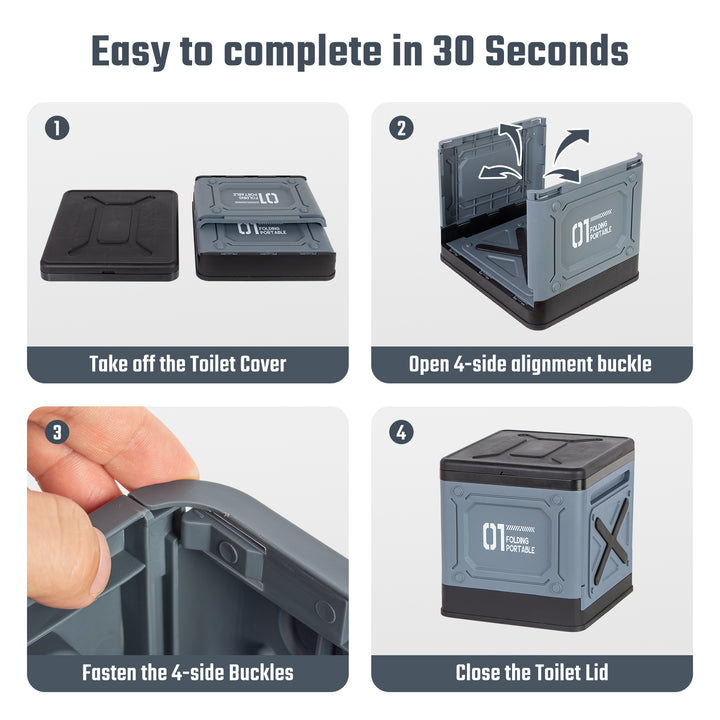 Easy to complete in 30 Seconds

1

01 FOLDING PORTABLE

01 FOLDING PORTABLE

Take off the Toilet Cover

2

01 FOLDING PORTABLE

Open 4-side alignment buckle

3

Fasten the 4-side Buckles

4

01 FOLDING PORTABLE

Close the Toilet Lid