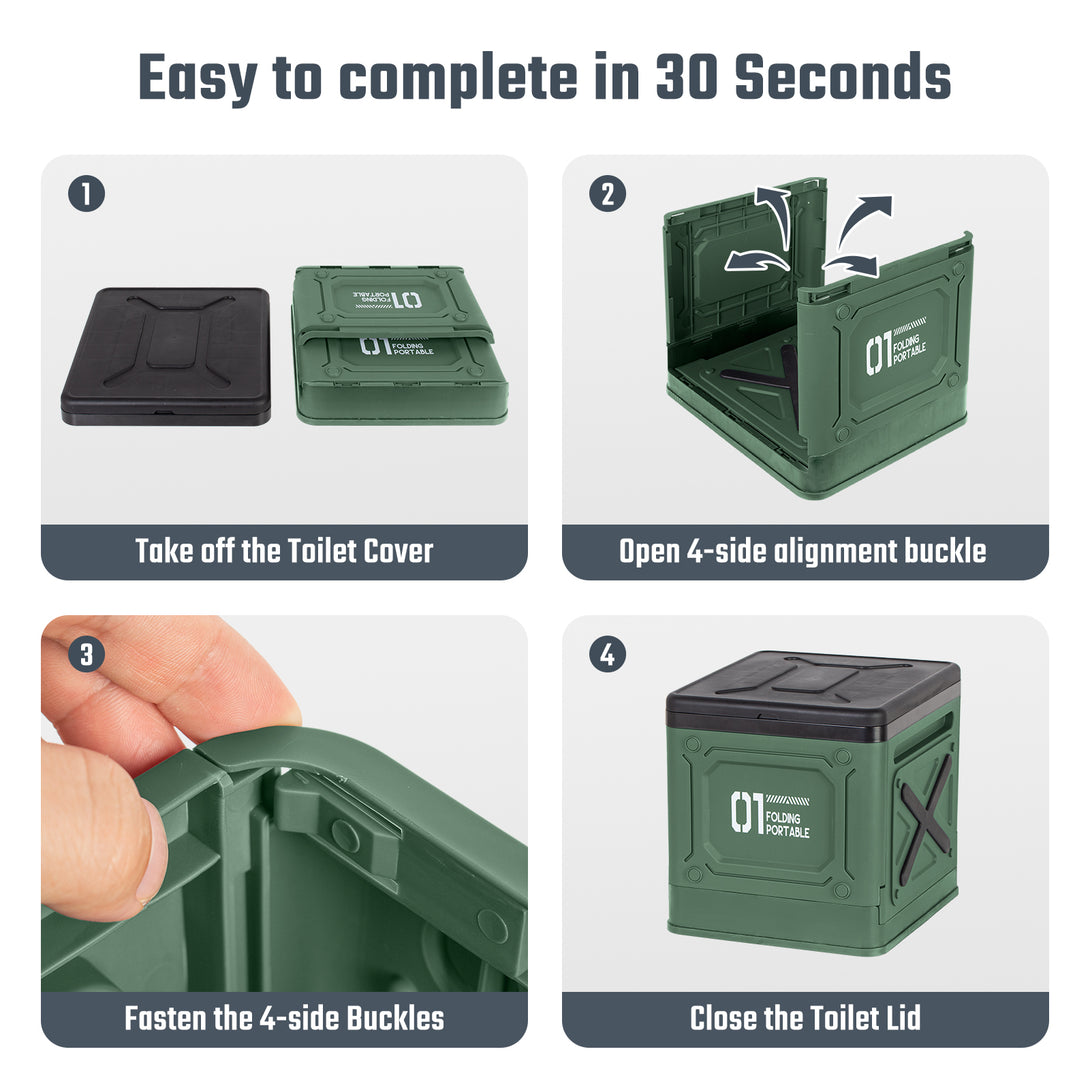 Easy to complete in 30 Seconds

1

01 FOLDING PORTABLE

01 FOLDING PORTABLE

Take off the Toilet Cover

2

01 FOLDING PORTABLE

Open 4-side alignment buckle

3

Fasten the 4-side Buckles

4

01 FOLDING PORTABLE

Close the Toilet Lid