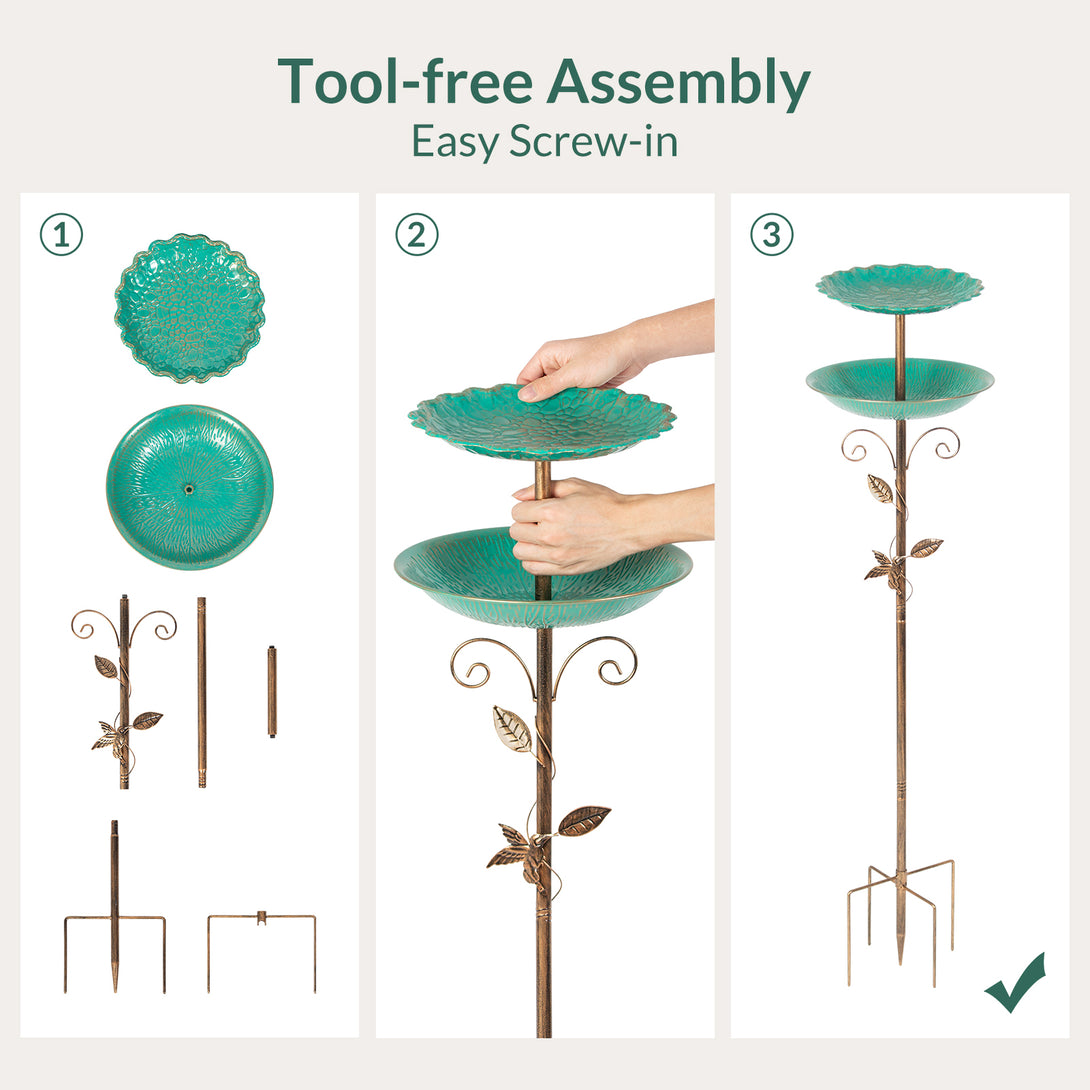 Tool-free Assembly
Easy Screw-in

1

2

3