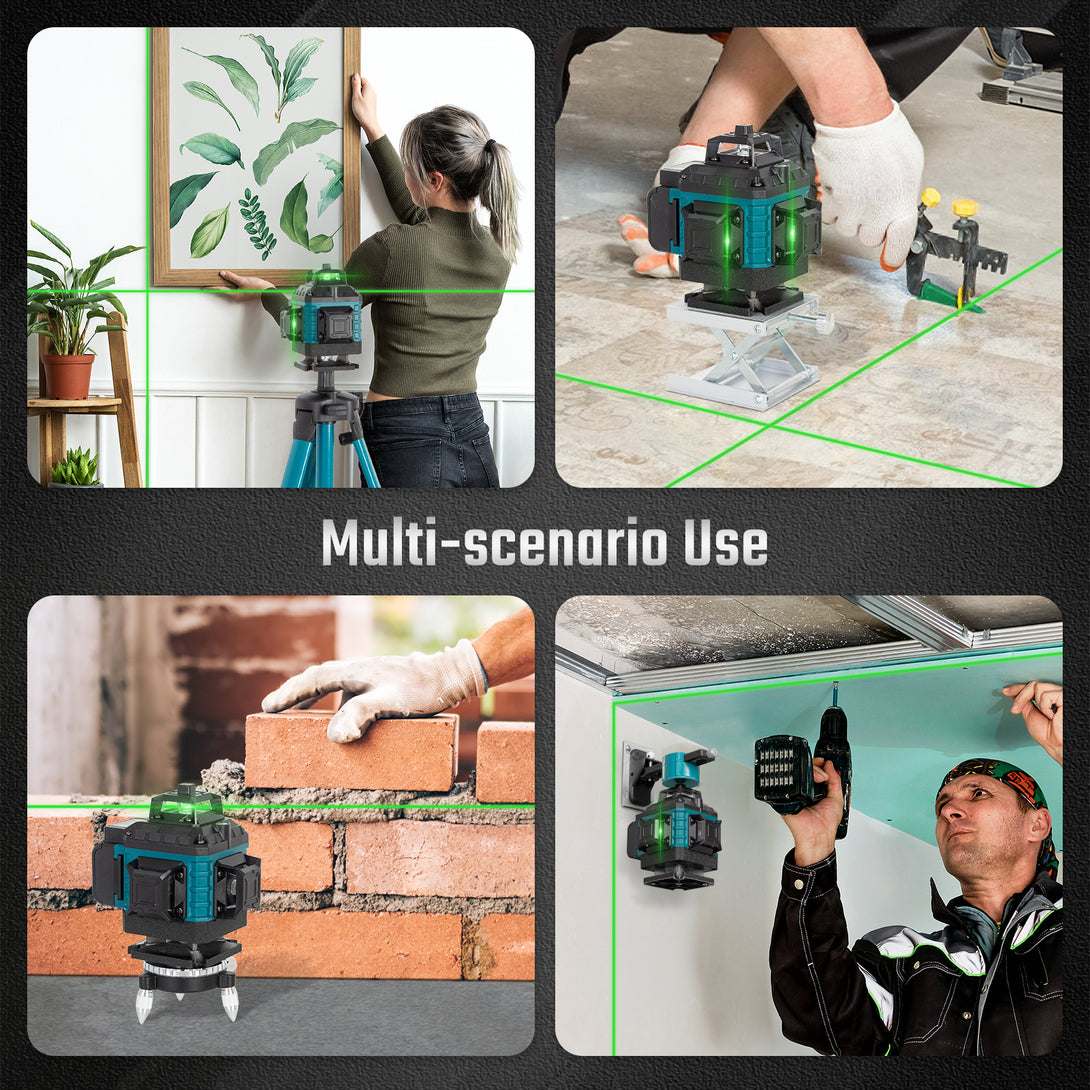 Multi-scenario Use