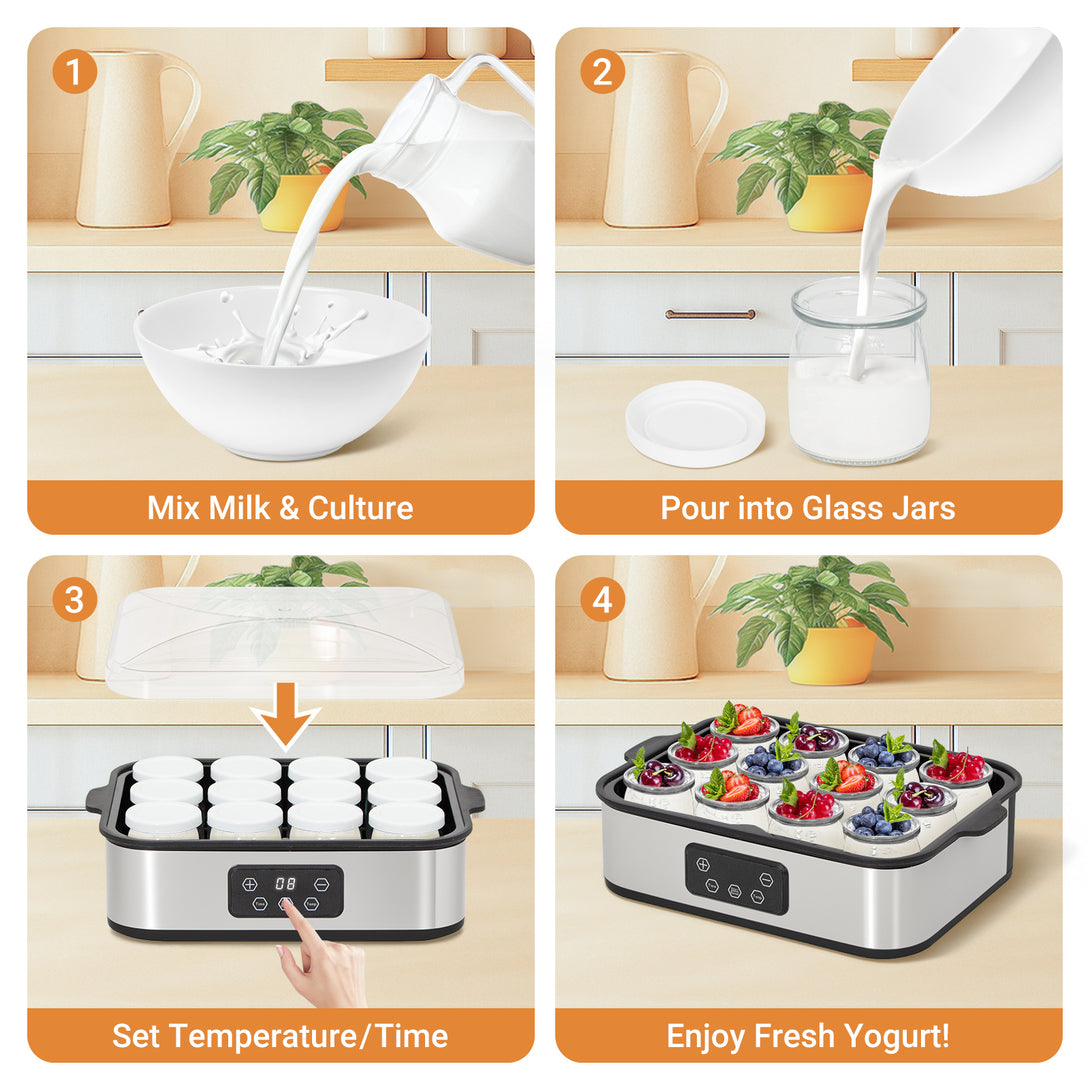 1
Mix Milk & Culture

2
Pour into Glass Jars

3
08
Set Temperature/Time

4
Enjoy Fresh Yogurt!