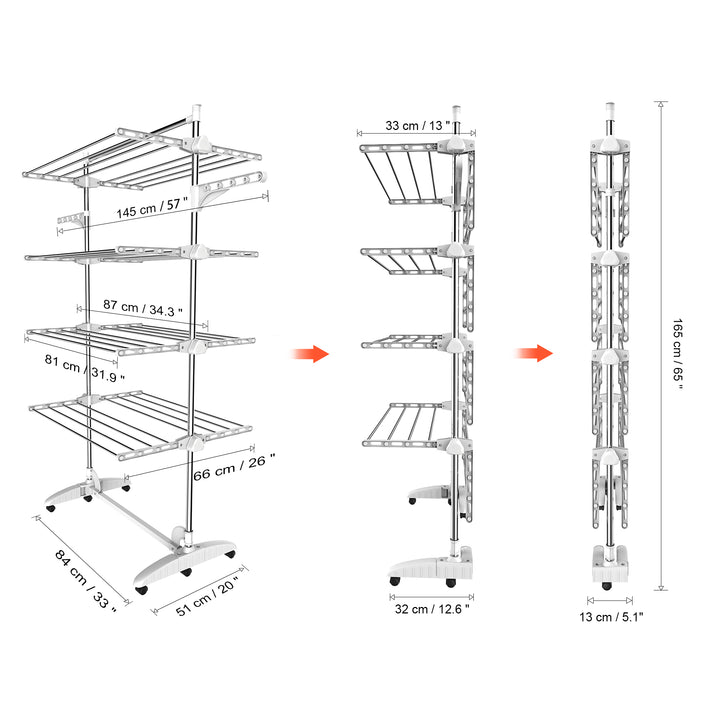 145 cm / 57 "

87 cm / 34.3 "

81 cm / 31.9 "

66 cm / 26 "

84 cm / 33 "

51 cm / 20 "

33 cm / 13 "

32 cm / 12.6 "

165 cm / 65 "

13 cm / 5.1"