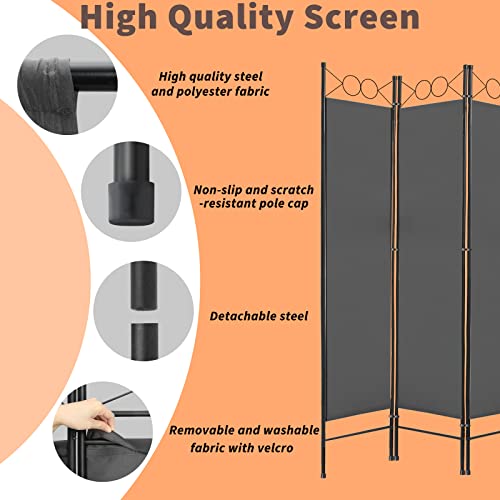 High Quality Screen

High quality steel and polyester fabric

Non-slip and scratch -resistant pole cap

Detachable steel

Removable and washable fabric with velcro