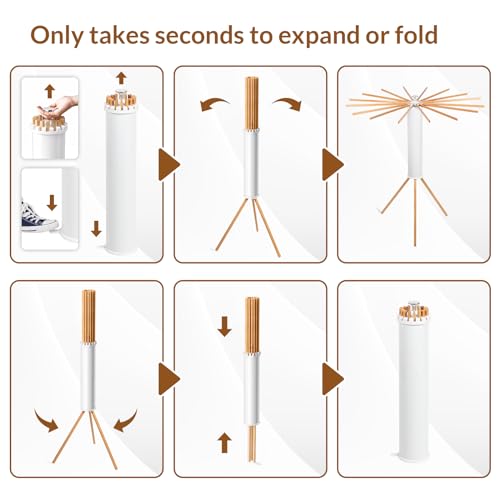 Only takes seconds to expand or fold