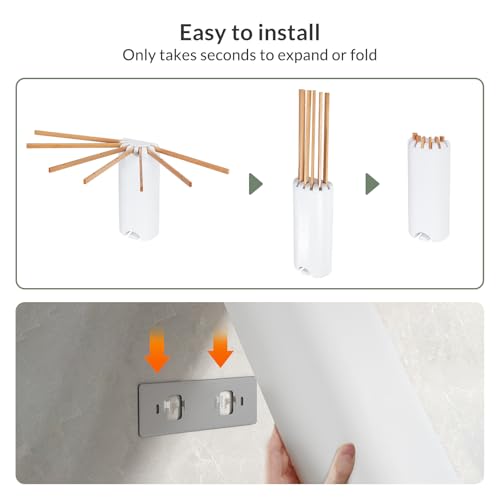 Easy to install
Only takes seconds to expand or fold