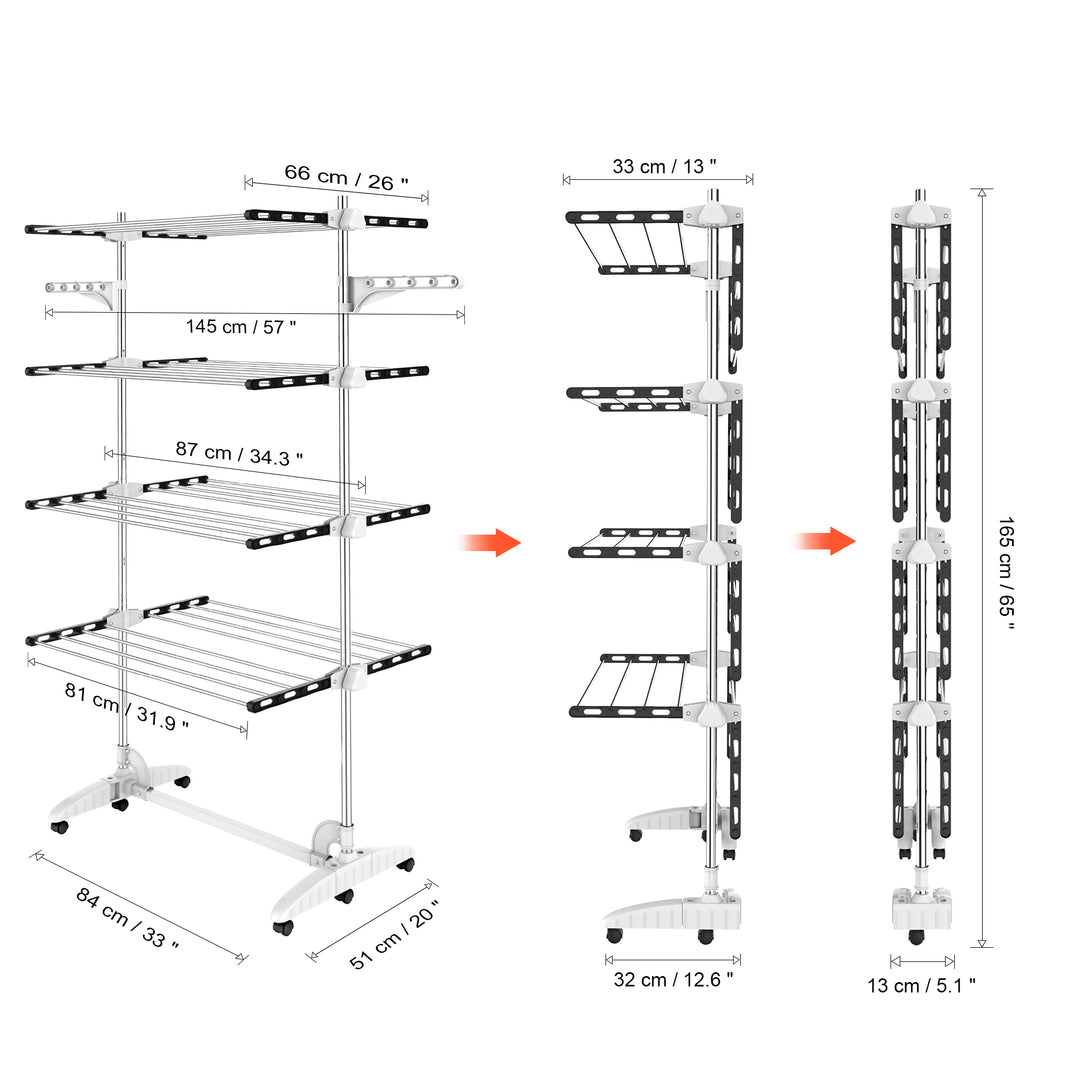 66 cm / 26 "

145 cm / 57 "

87 cm / 34.3 "

81 cm / 31.9 "

84 cm / 33 "

51 cm / 20 "

33 cm / 13 "

32 cm / 12.6 "

165 cm / 65 "

13 cm / 5.1 "