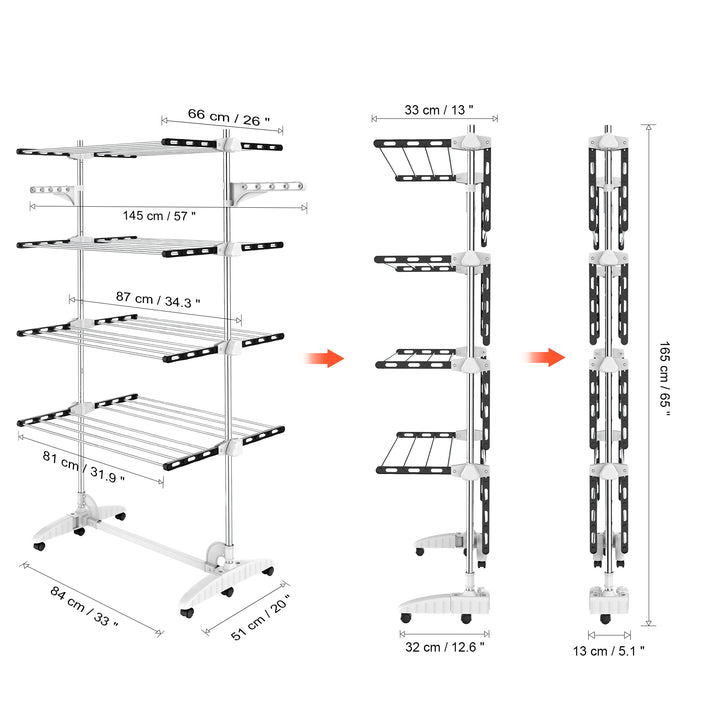 66 cm / 26 "

145 cm / 57 "

87 cm / 34.3 "

81 cm / 31.9 "

84 cm / 33 "

51 cm / 20 "

33 cm / 13 "

32 cm / 12.6 "

165 cm / 65 "

13 cm / 5.1 "