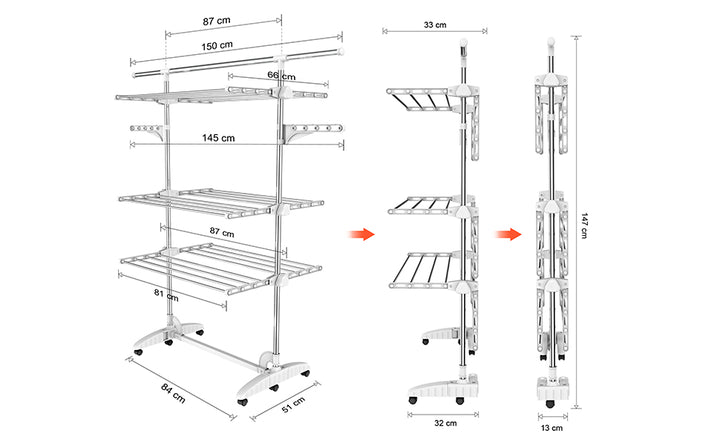 87 cm
150 cm
66 cm
145 cm
87 cm
81 cm
84 cm
51 cm
33 cm
32 cm
147 cm
13 cm