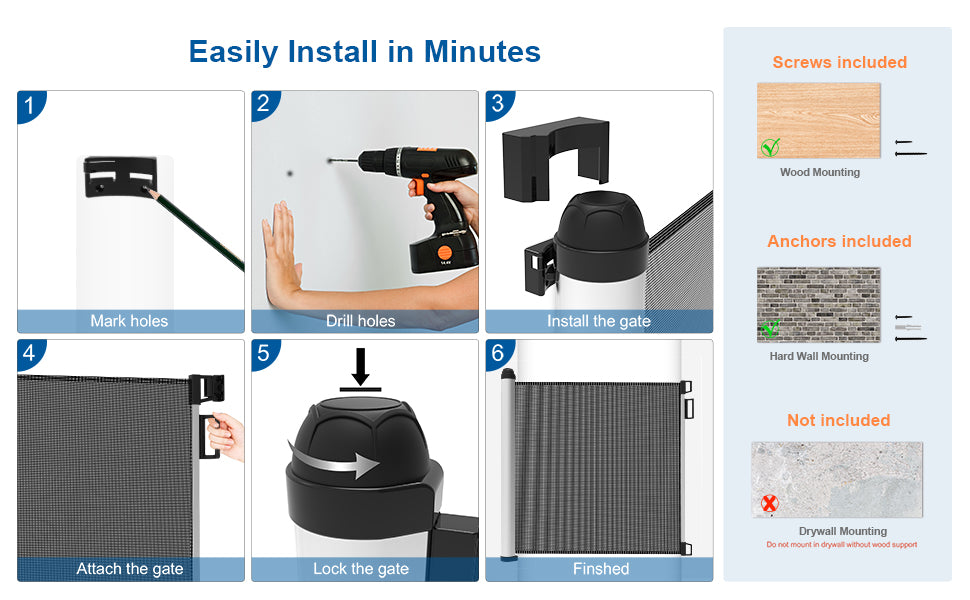 Easily Install in Minutes

1
Mark holes

2
Drill holes

3
Install the gate

4
Attach the gate

5
Lock the gate

6
Finshed

Screws included
Wood Mounting

Anchors included
Hard Wall Mounting

Not included
Drywall Mounting
Do not mount in drywall without wood support