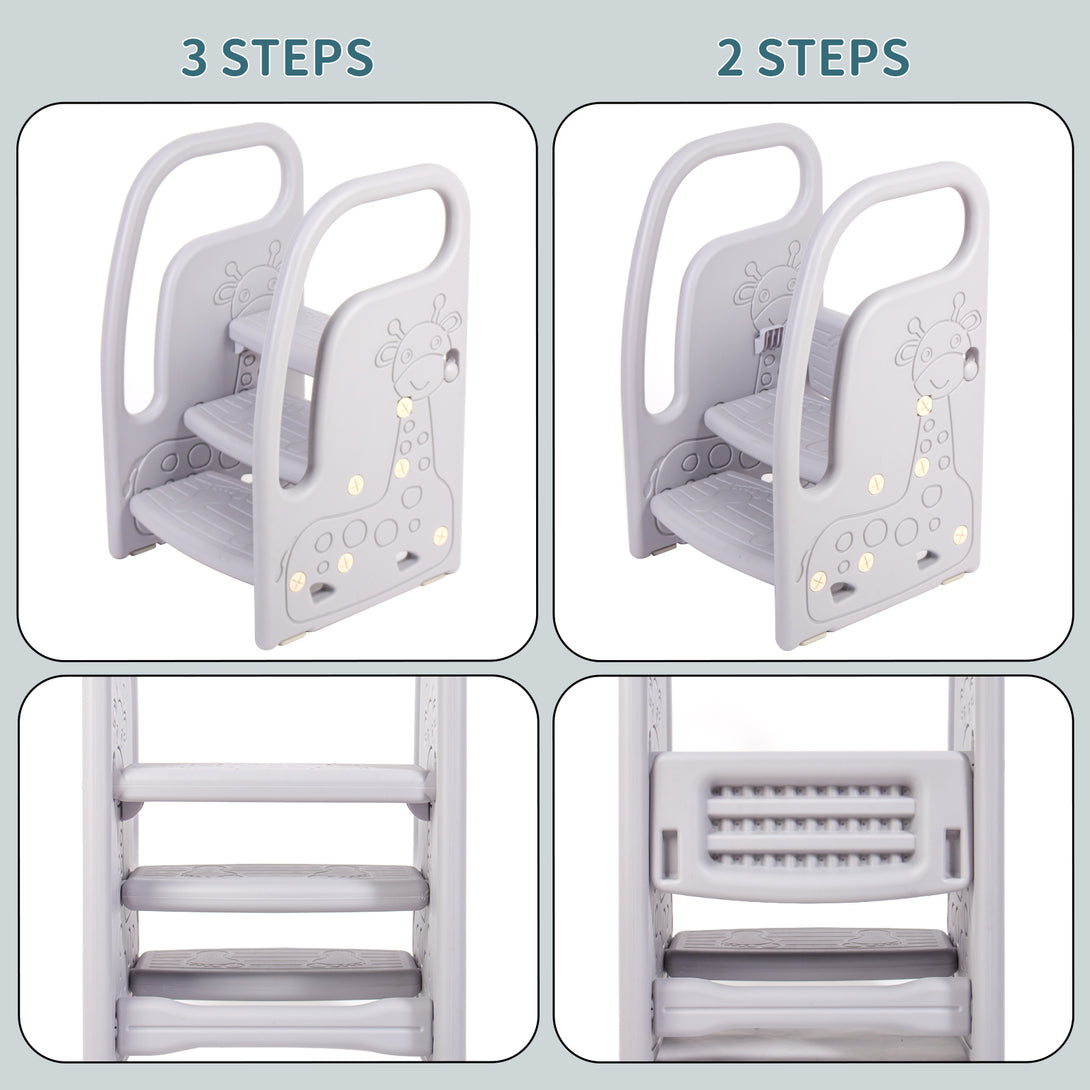 3 STEPS

2 STEPS