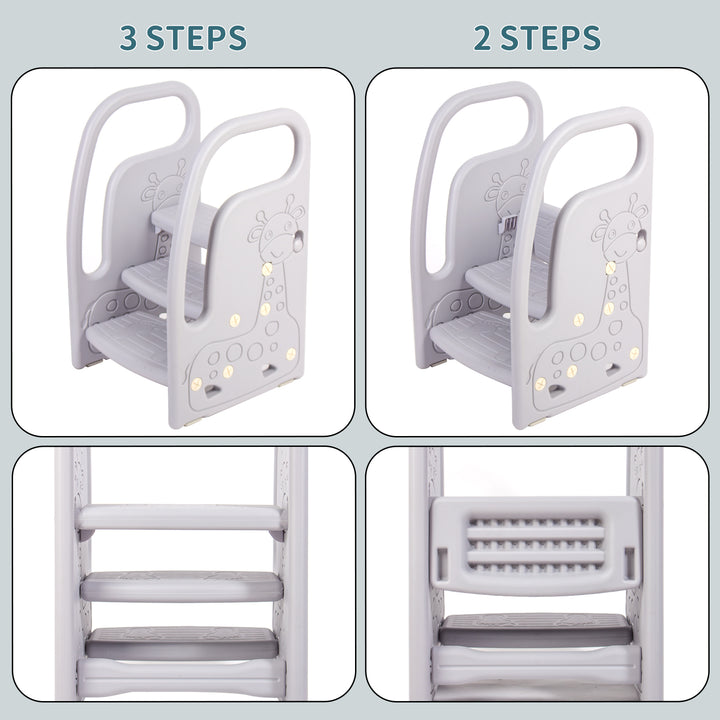 3 STEPS

2 STEPS