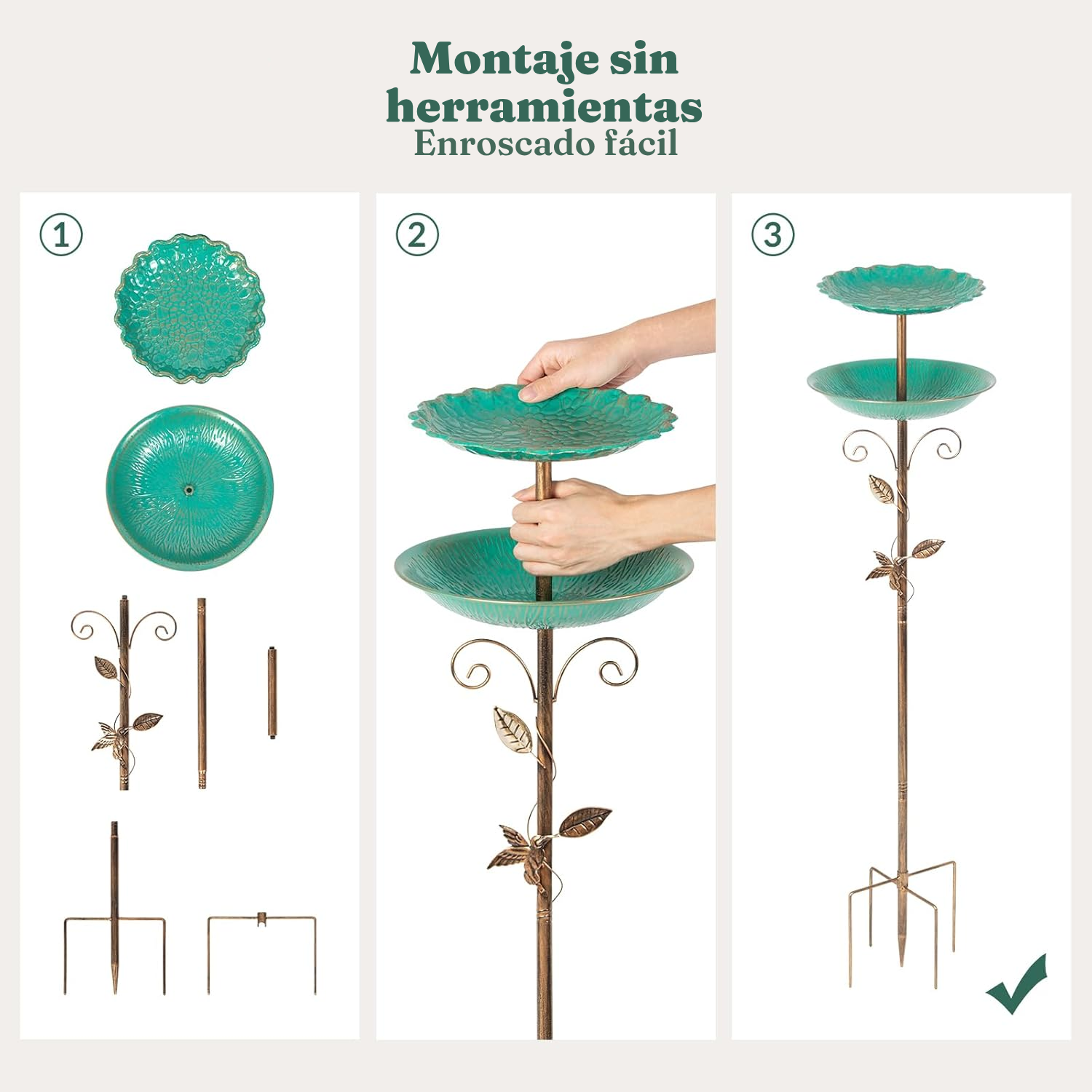 Montaje sin herramientas
Enroscado fácil

1

2

3